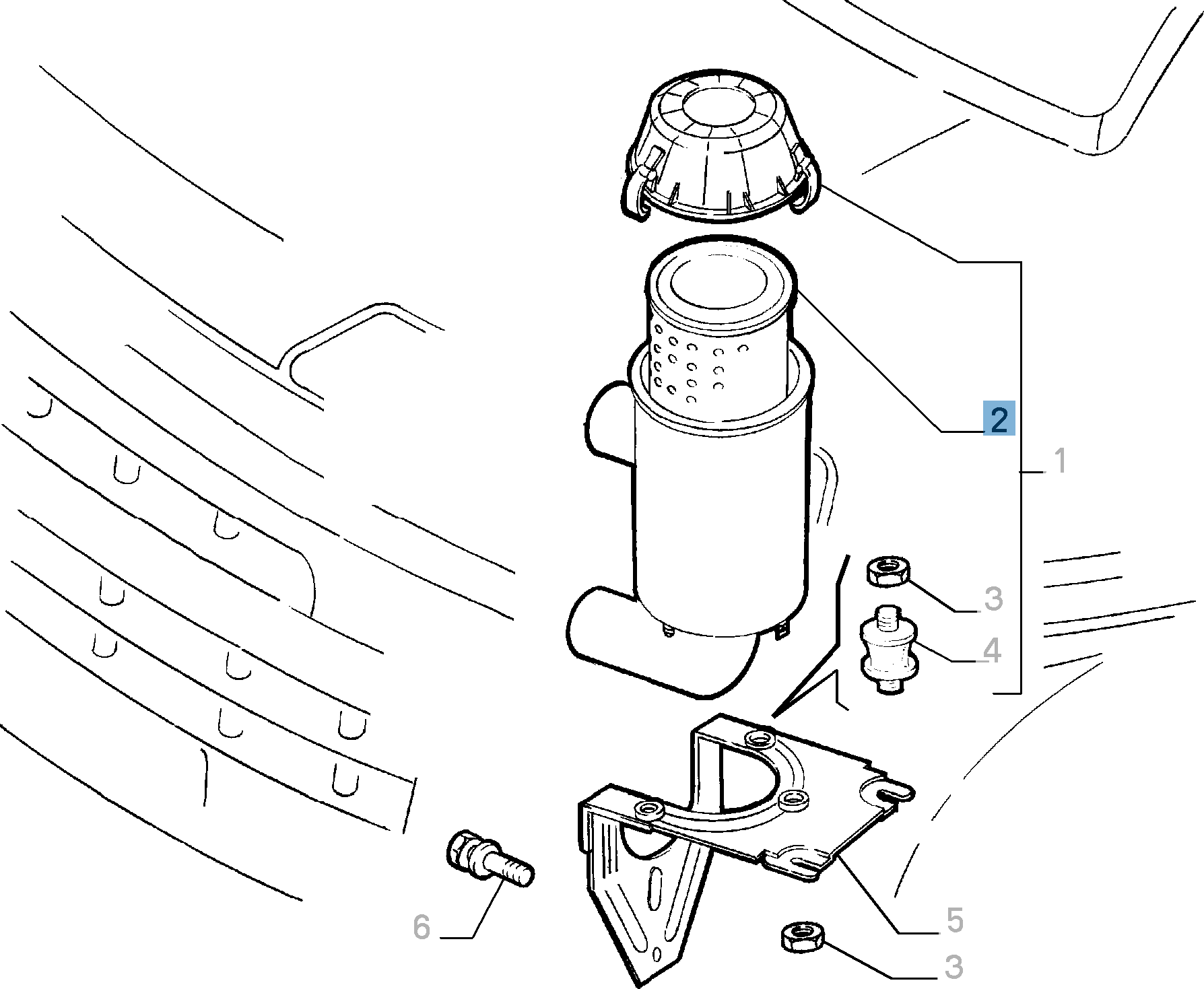 2
1
3
4
5
6
3