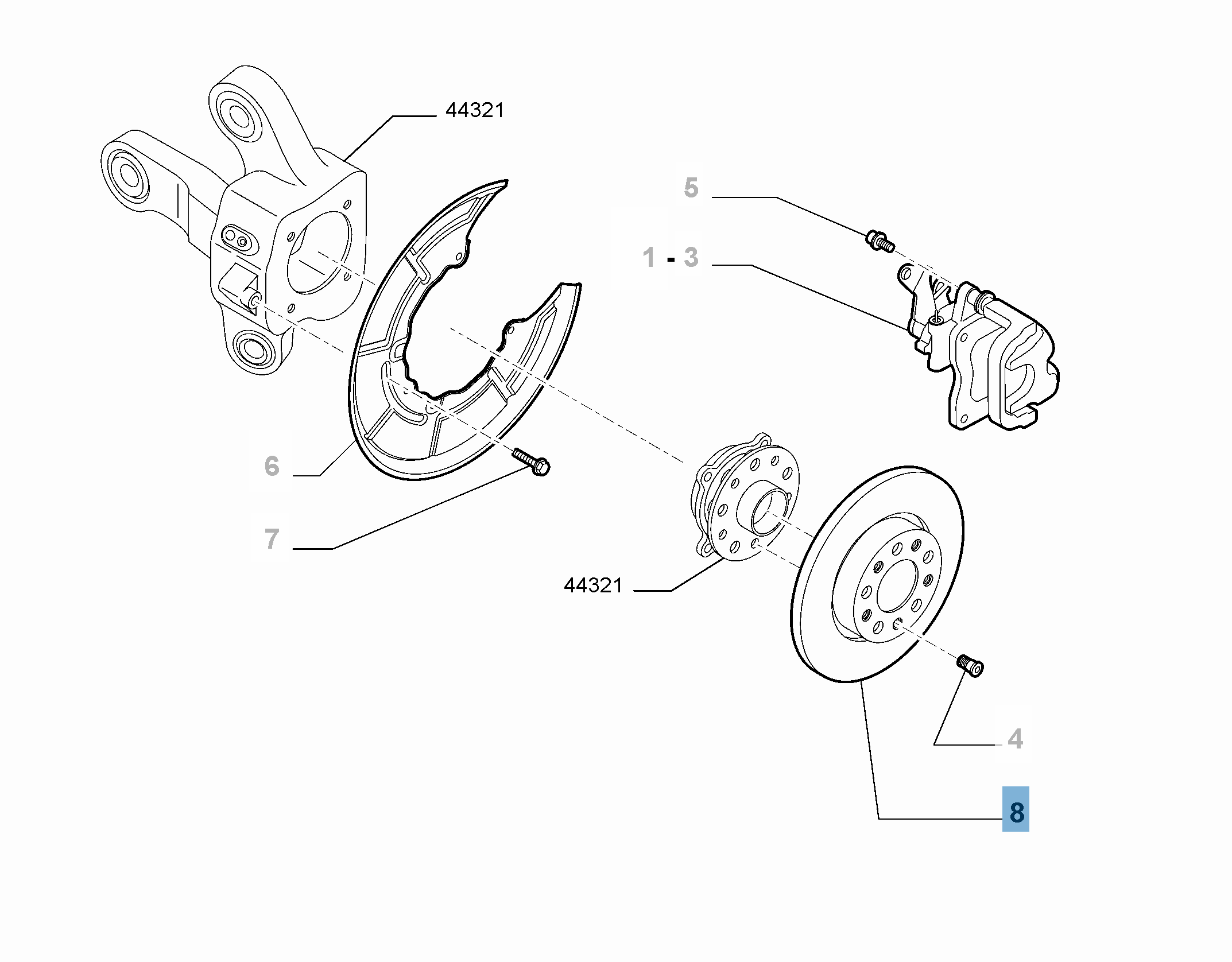 44321

5

1 - 3

6

7

44321

4

8