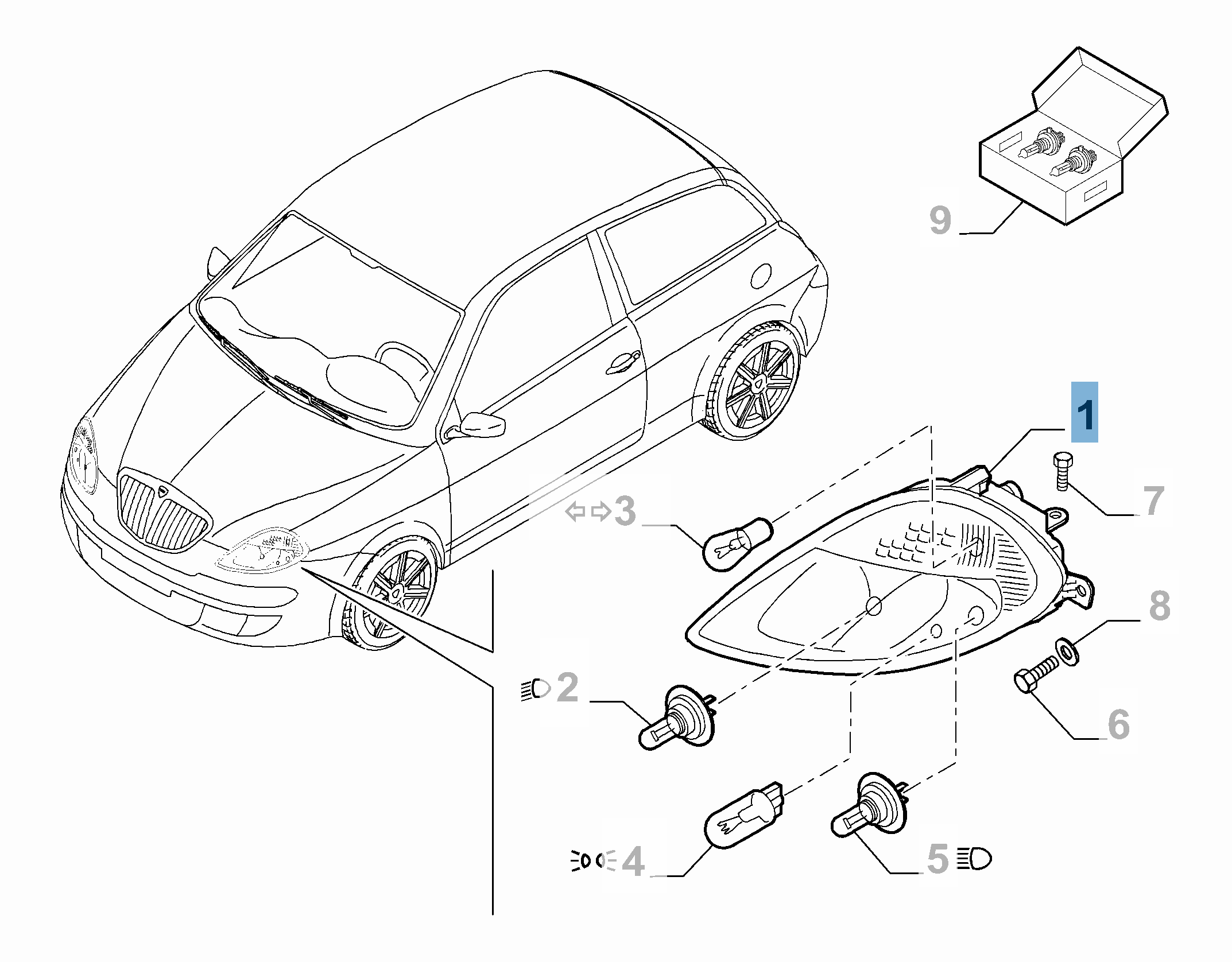 9
1
7
3
8
2
6
4
5