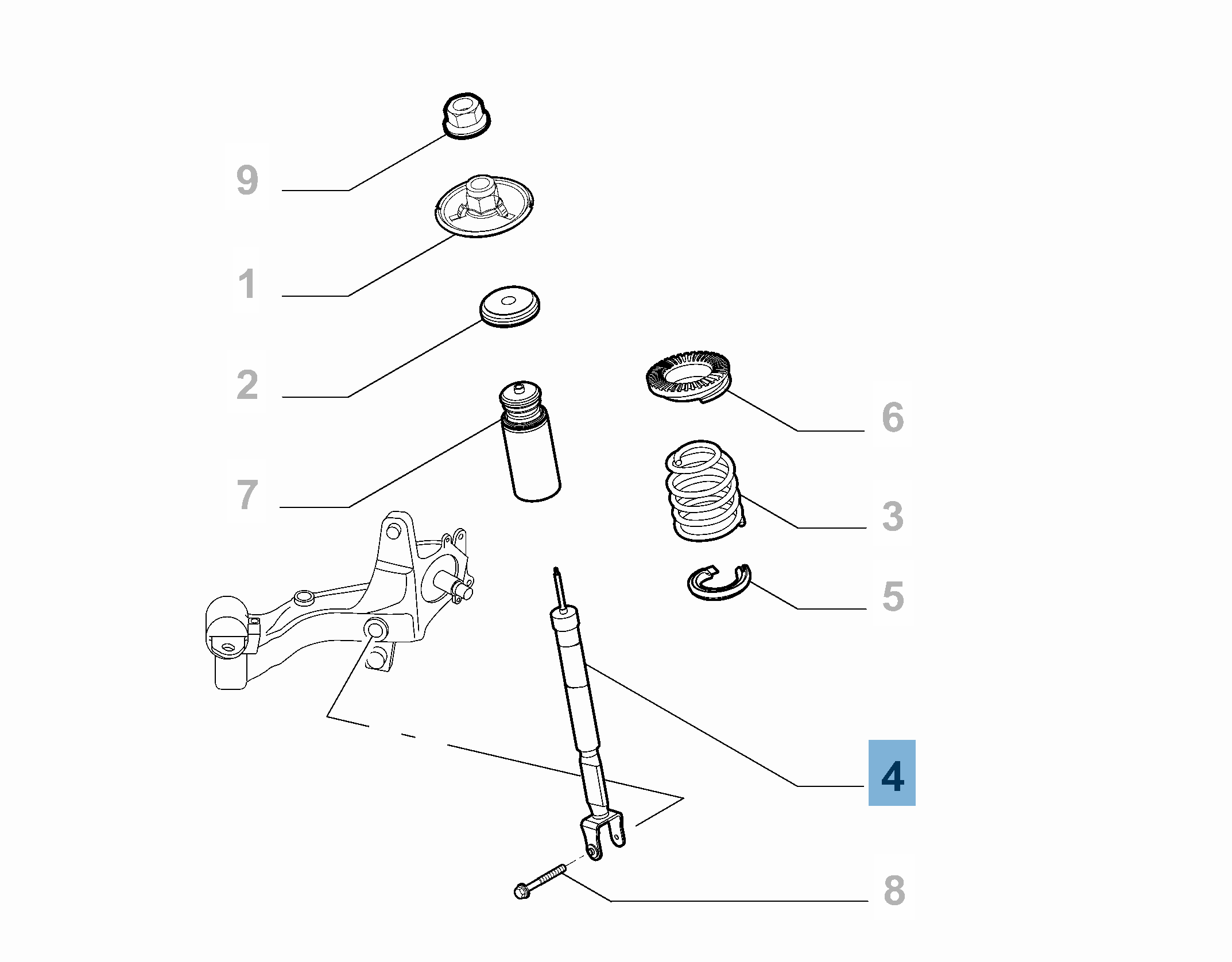 9
1
2
7
6
3
5
4
8