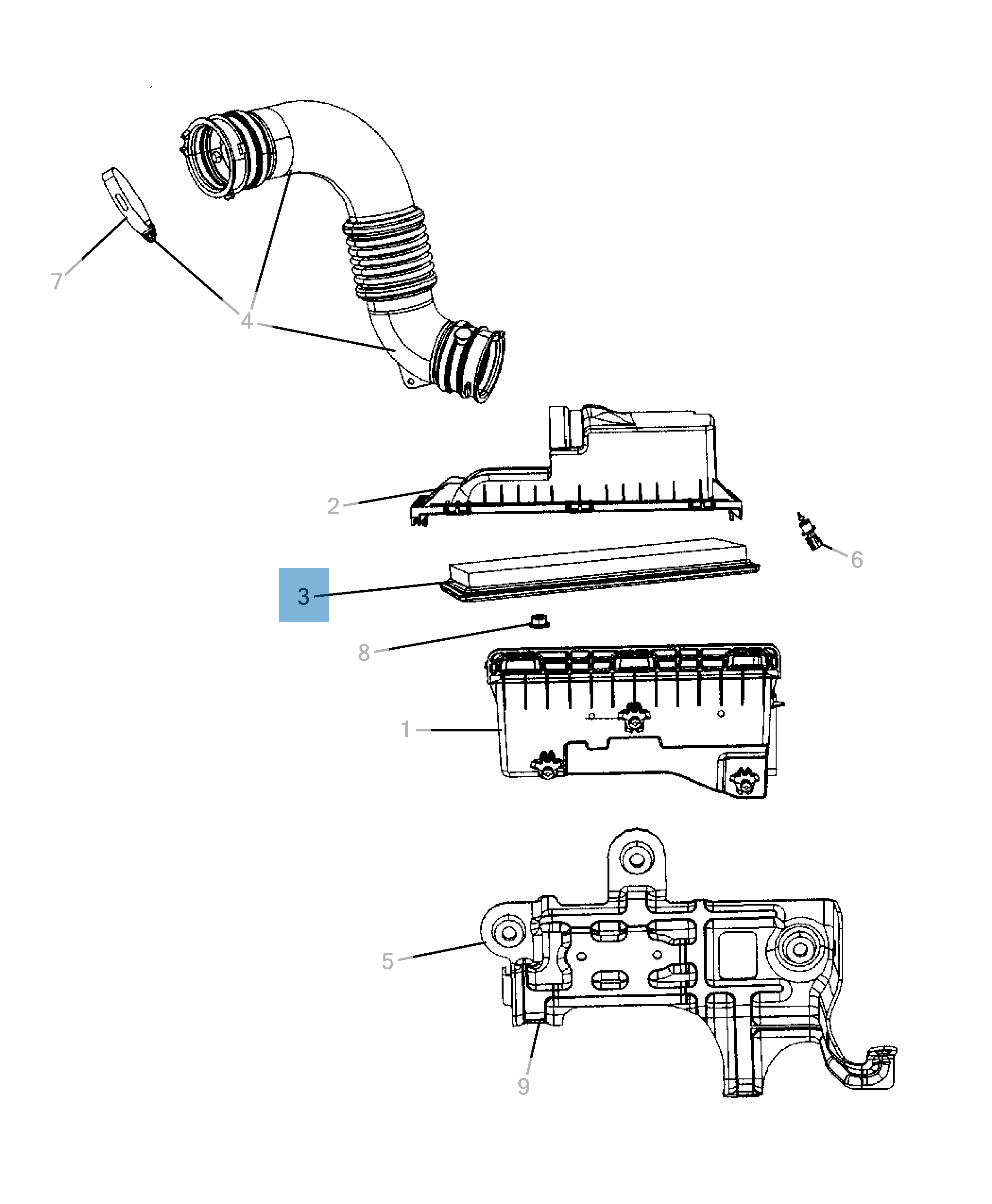 7
4
2
6
3
8
1
5
9