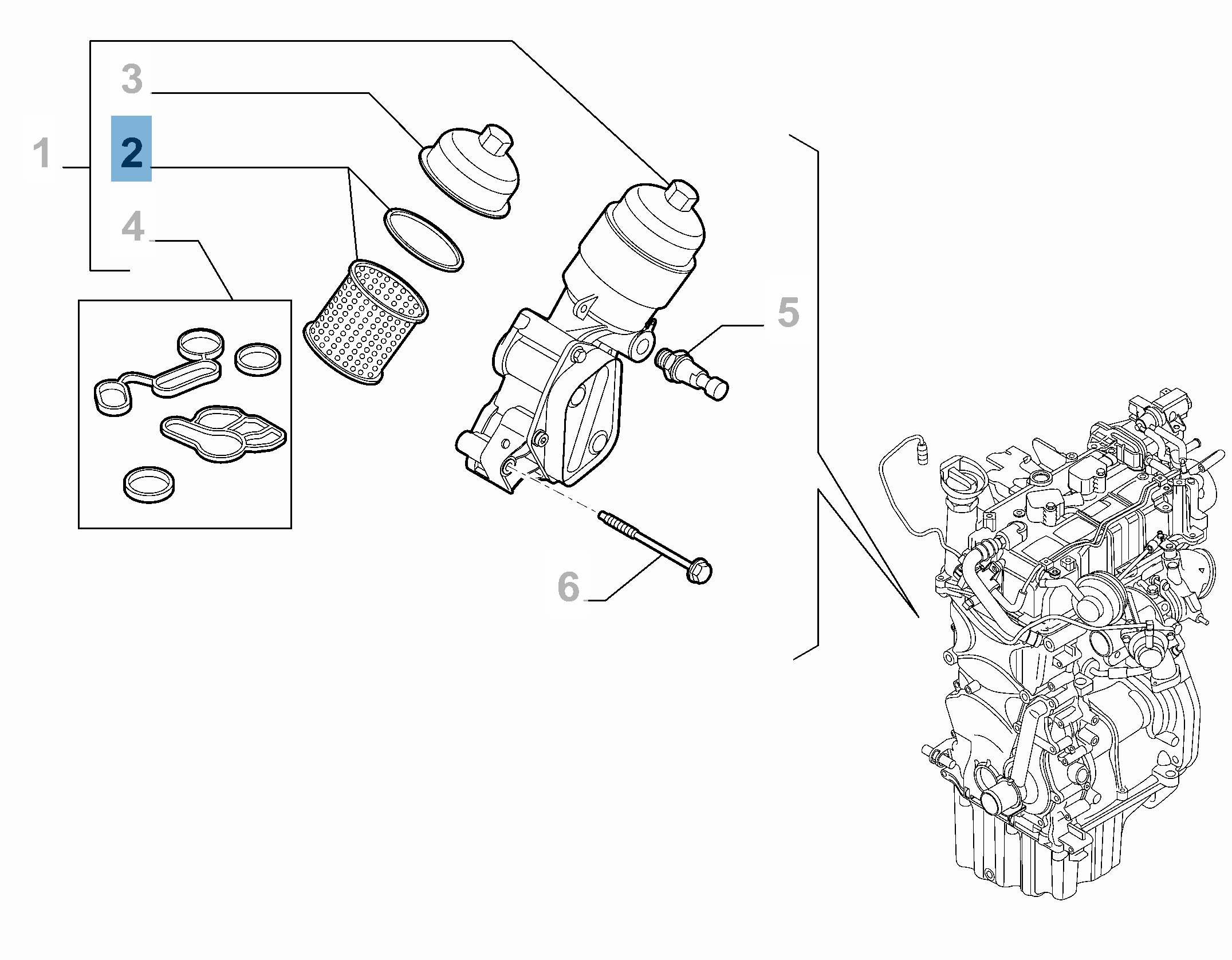 3
1
2
4
5
6