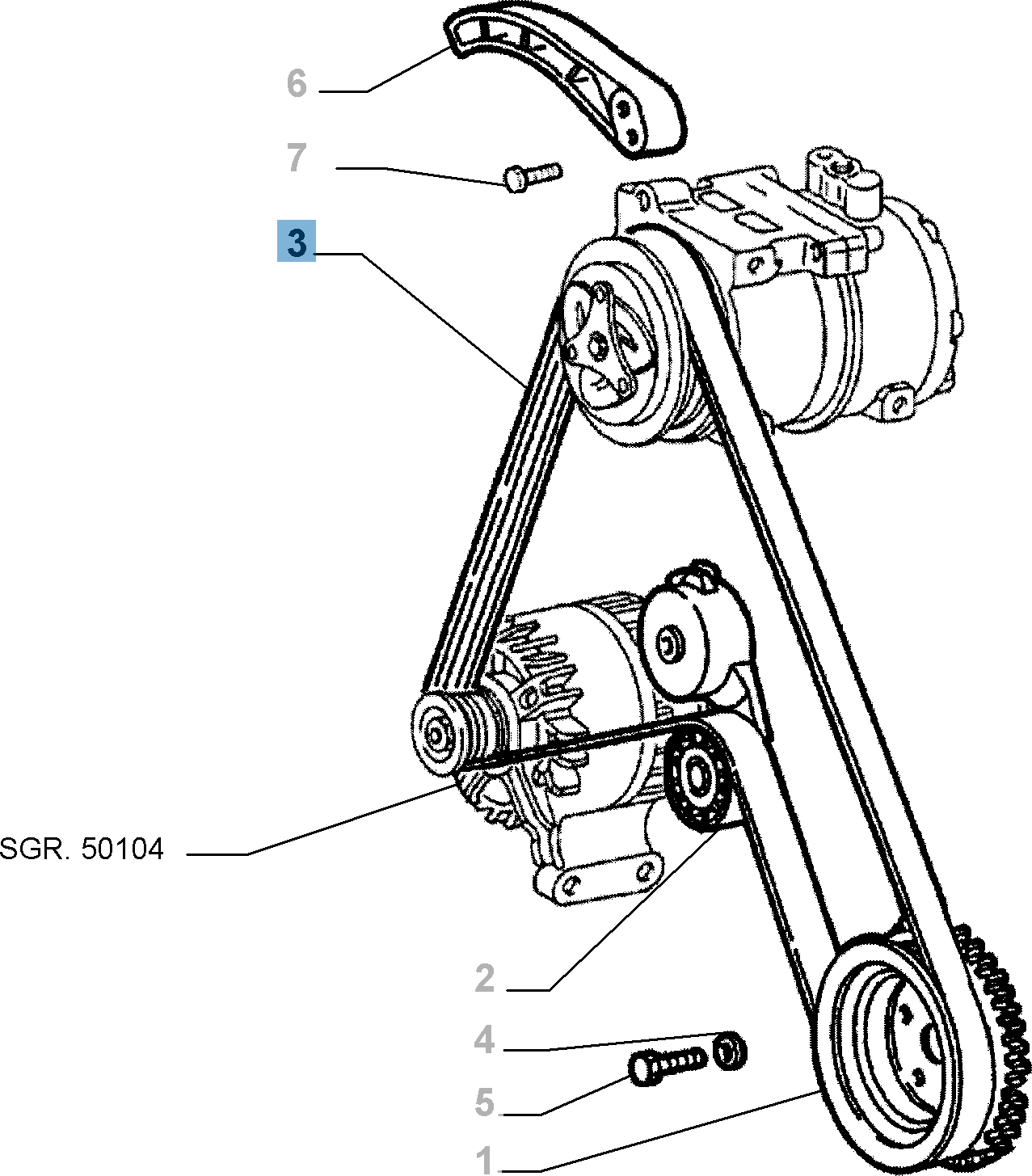 6

7

3

SGR. 50104

2

4

5

1