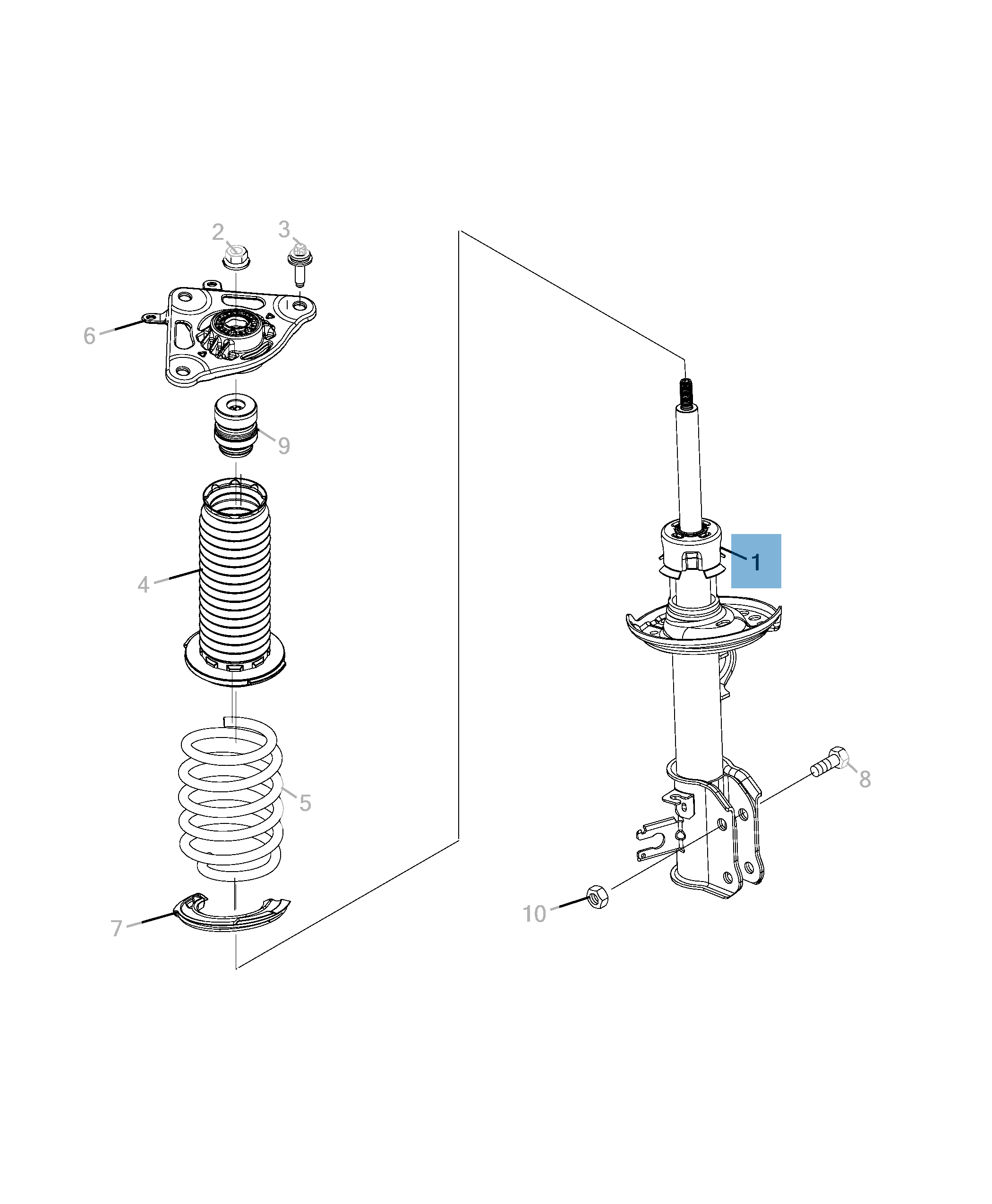 2
3
6
9
4
5
7
1
8
10