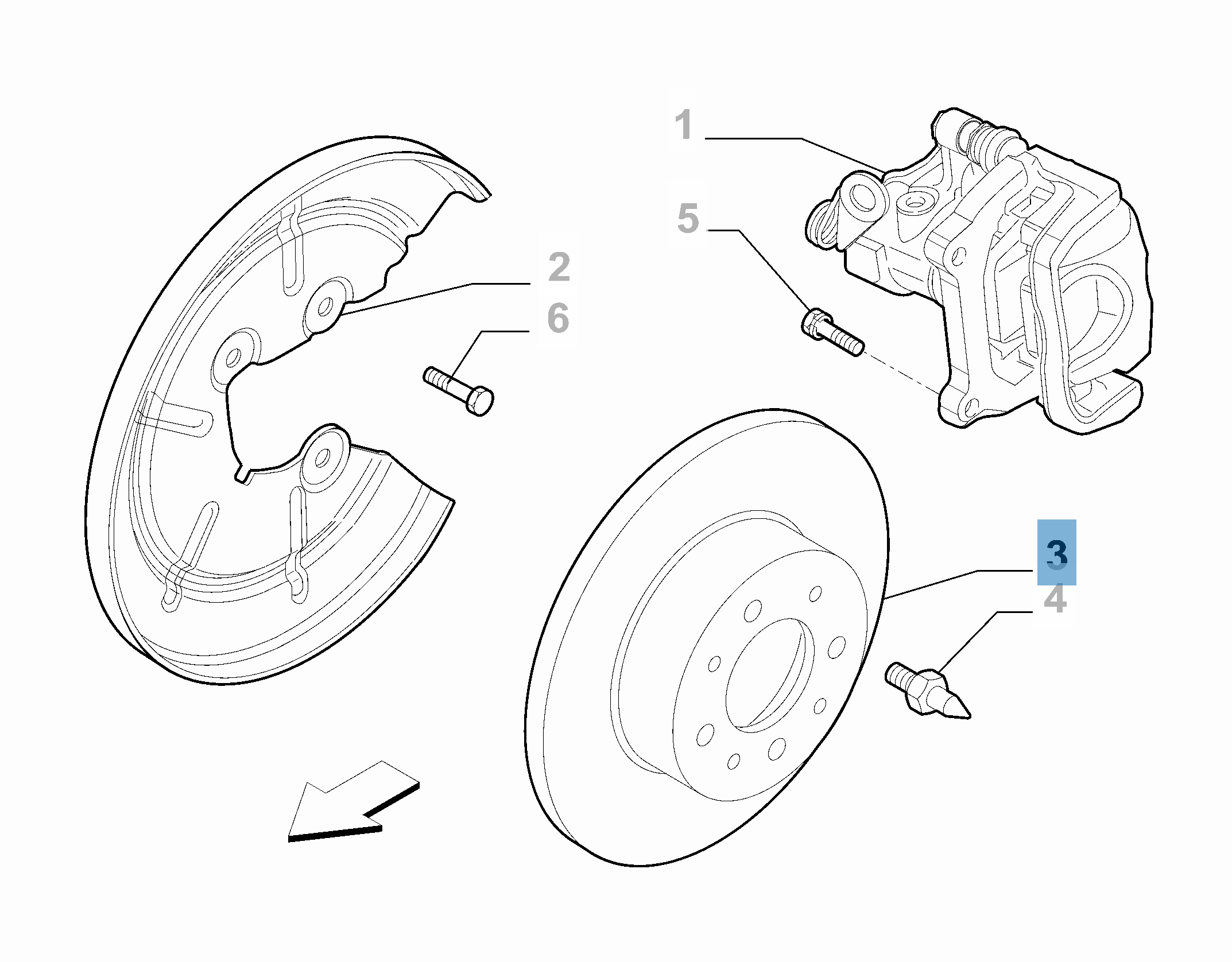 1
5
2
6
3
4