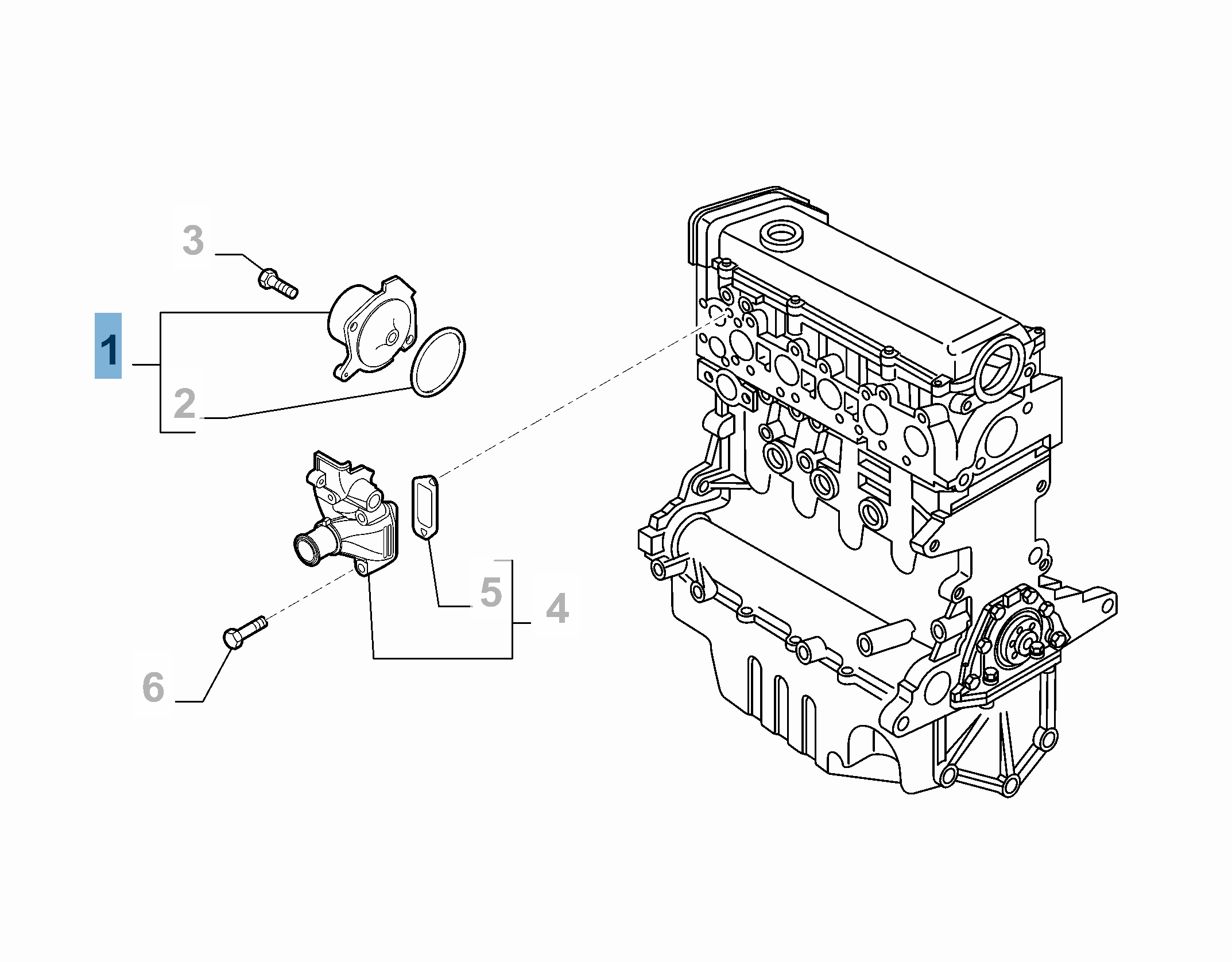 3
1
2
5
4
6