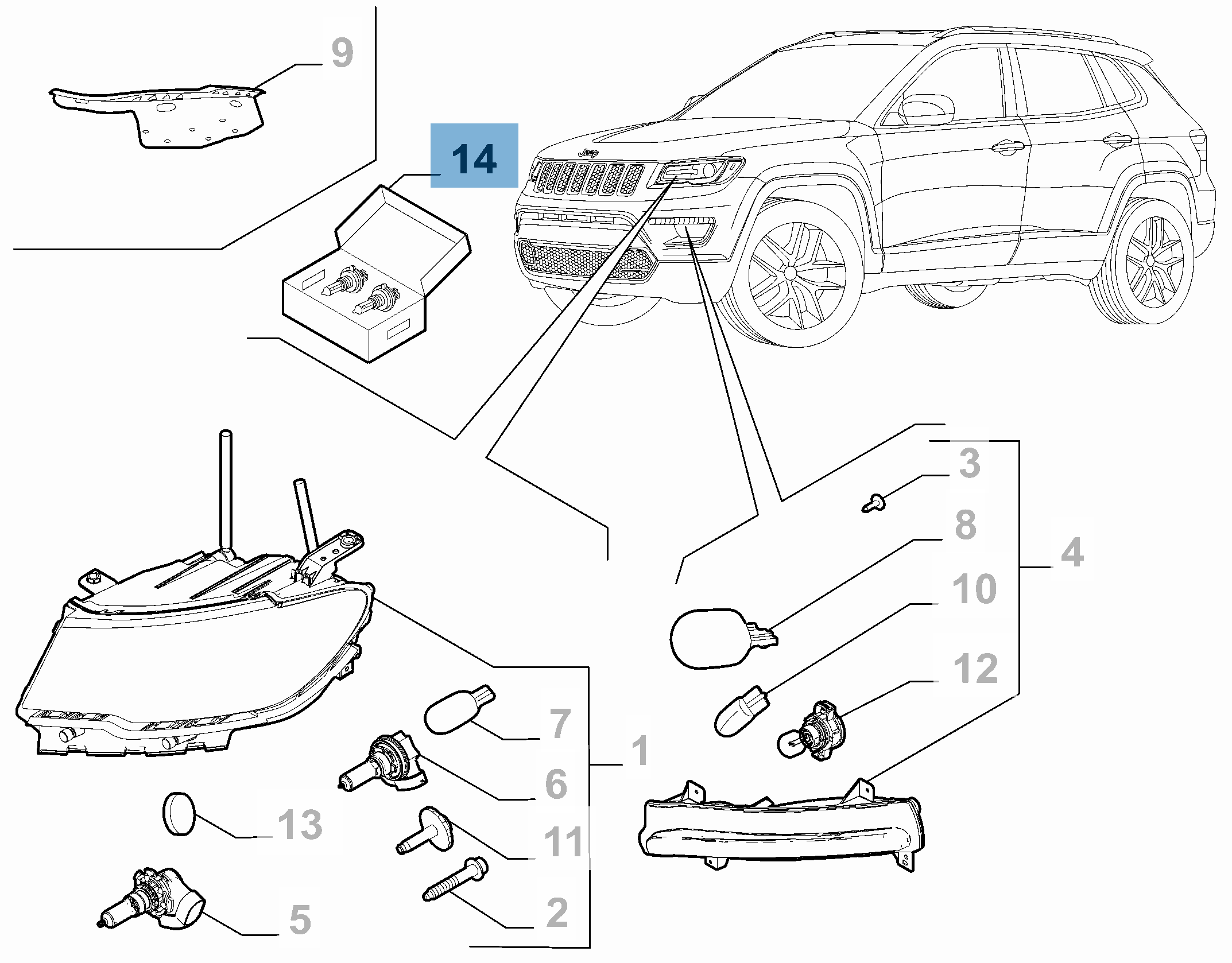 9
14
Jeep
3
8
4
10
12
7
1
6
13
11
5
2