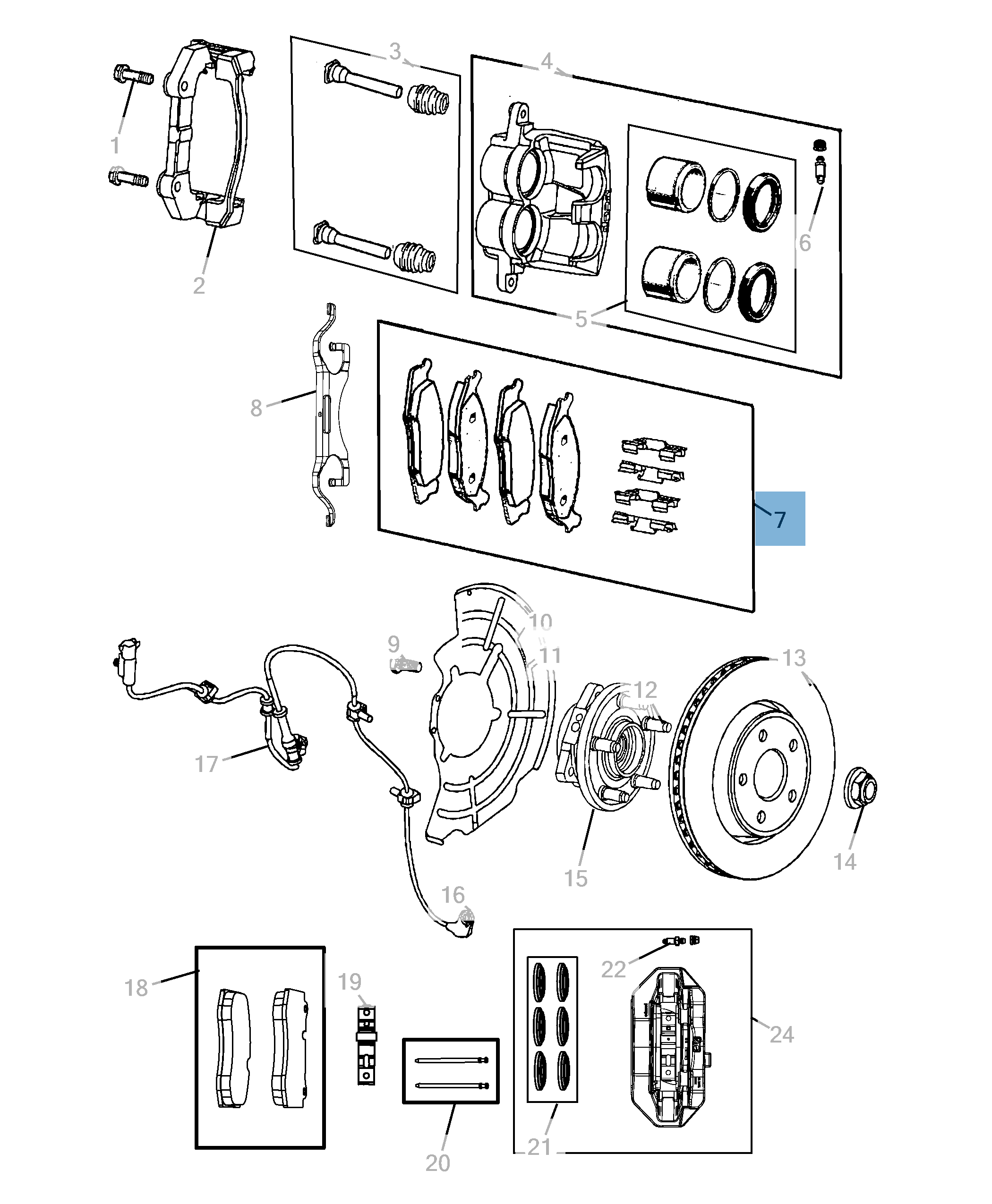 1
2
3
4
5
6
7
8
9
10
11
12
13
14
15
16
17
18
19
20
21
22
24