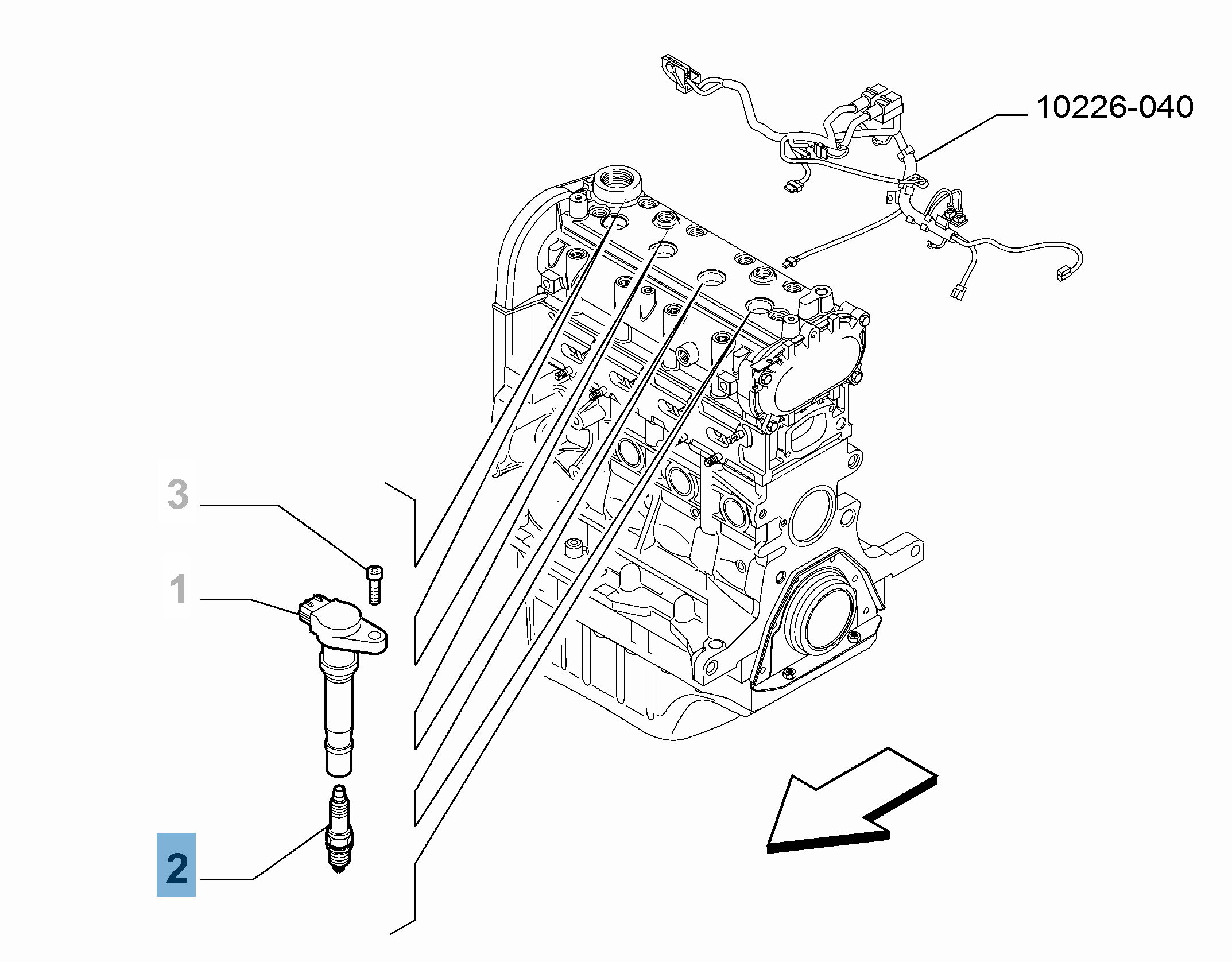 10226-040

3

1

2