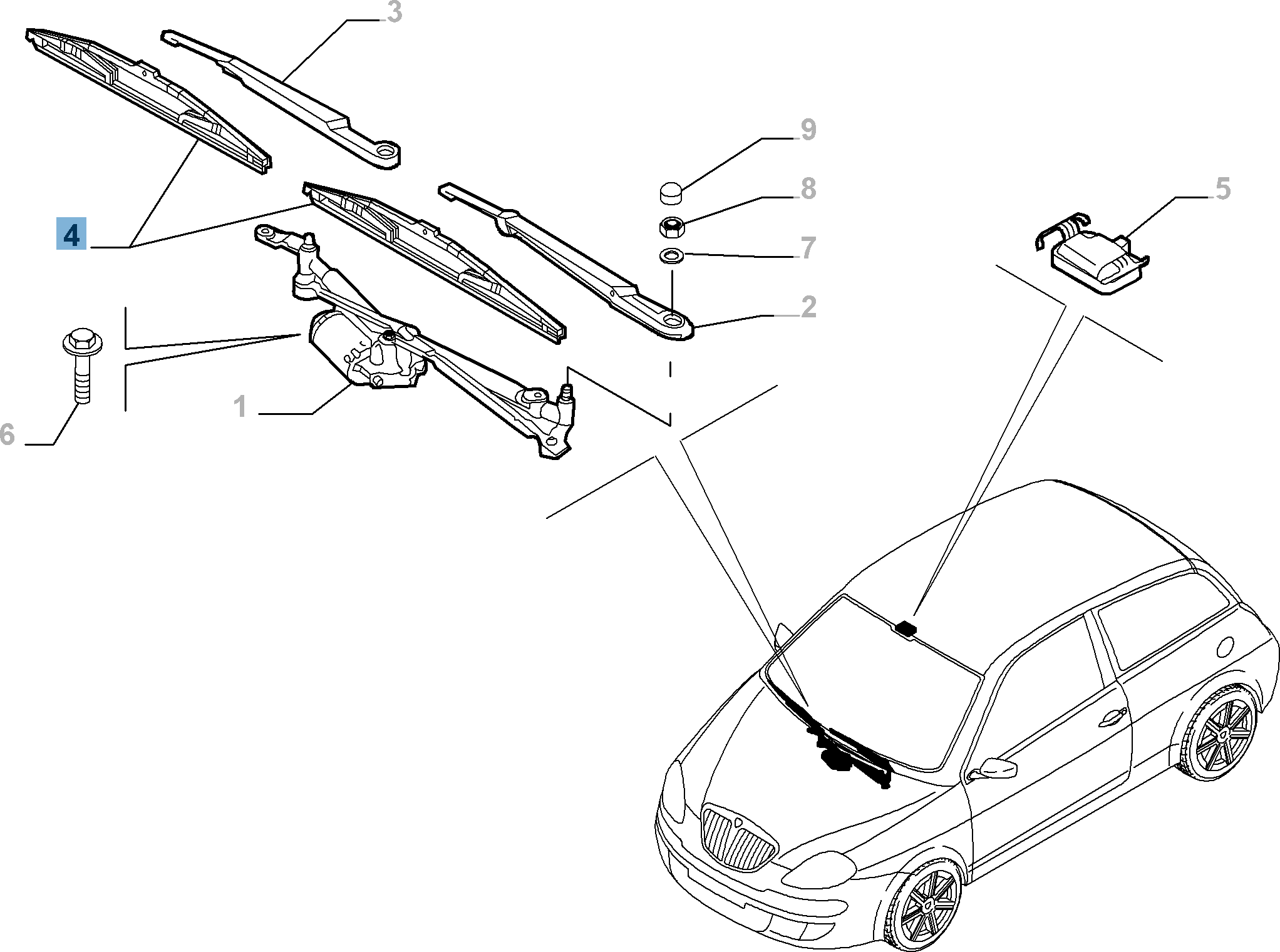 3
9
8
5
4
7
2
1
6