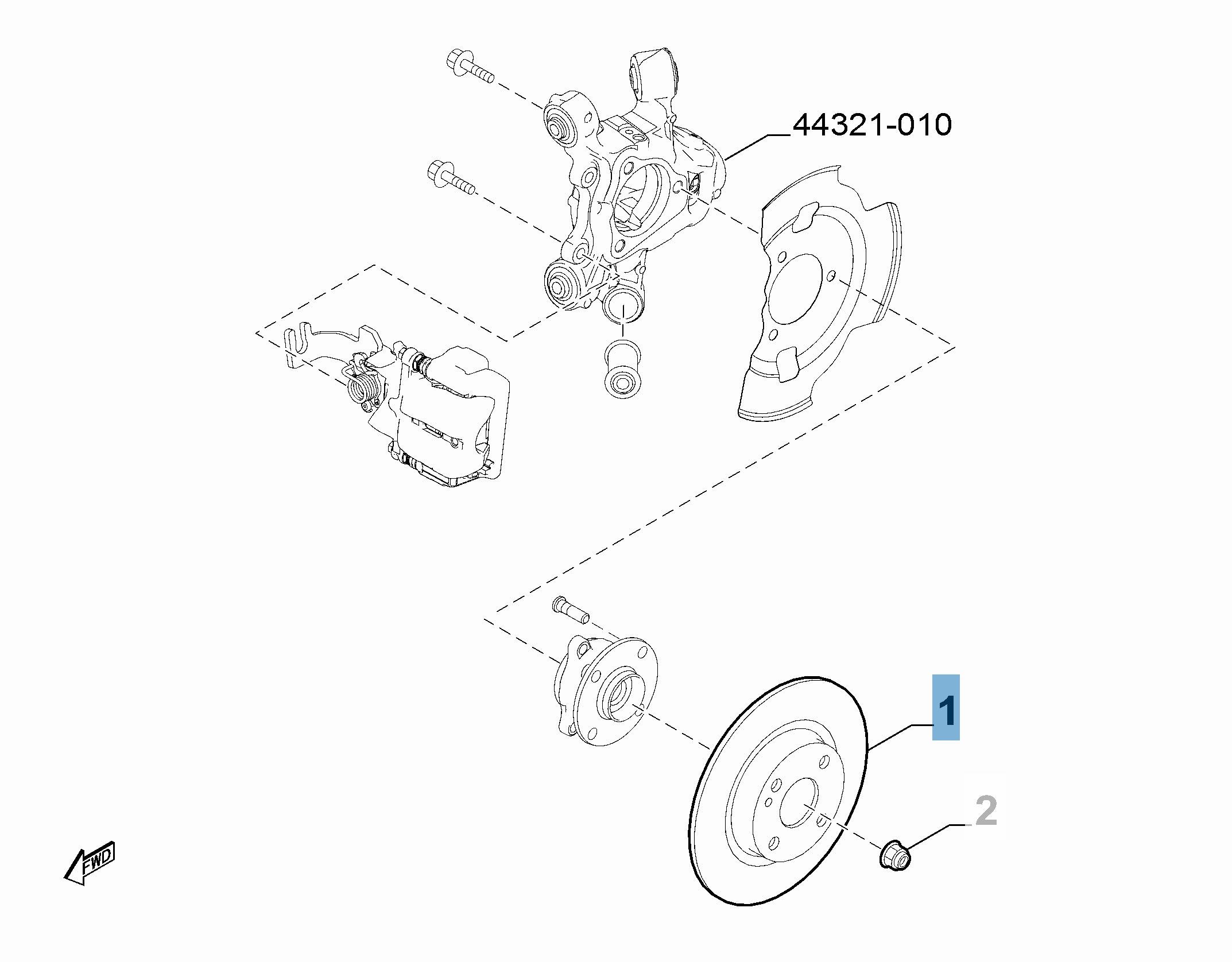 44321-010

1

2

FWD