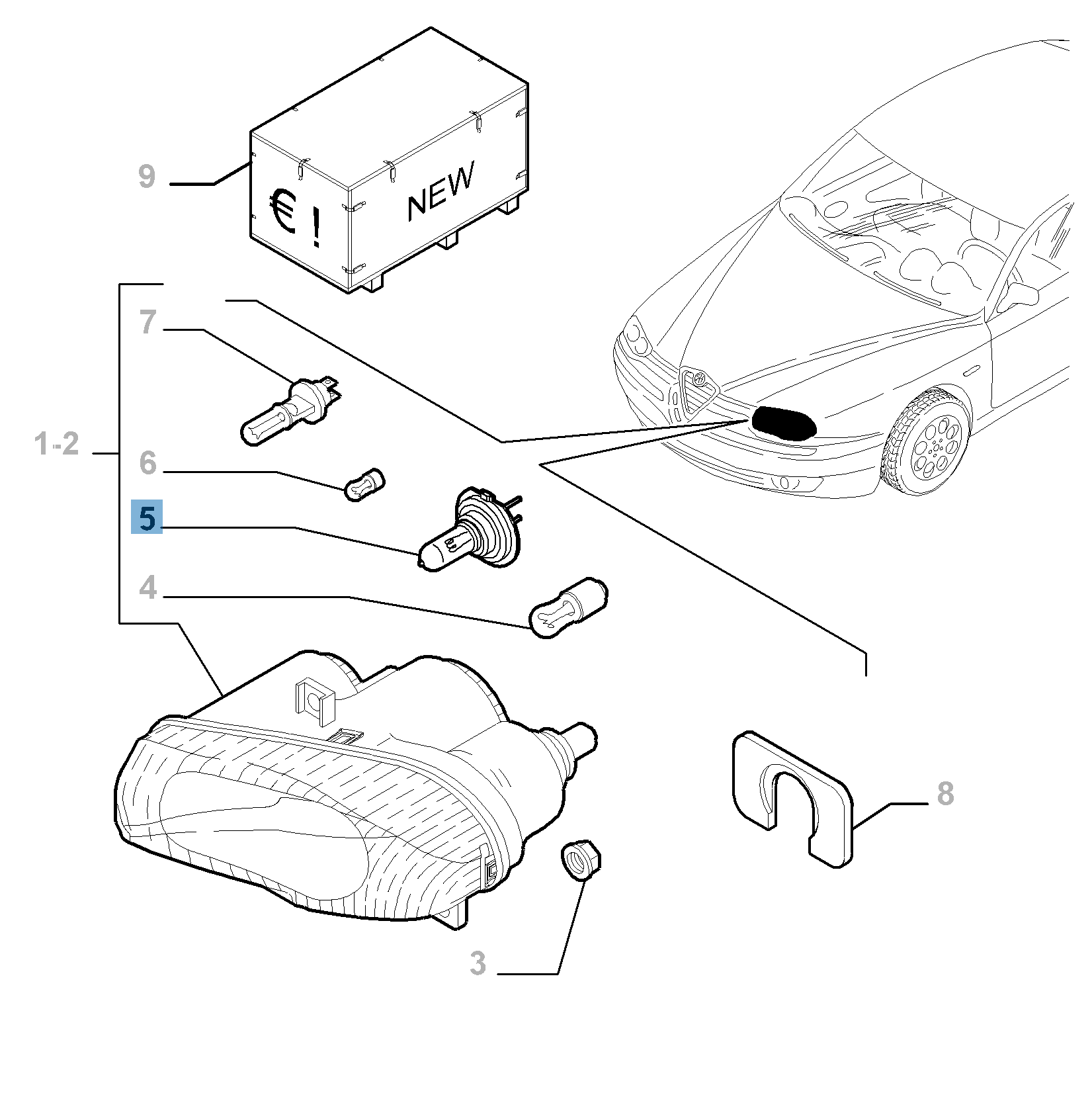 9

€ !

NEW

7

1-2

6

5

4

8

3