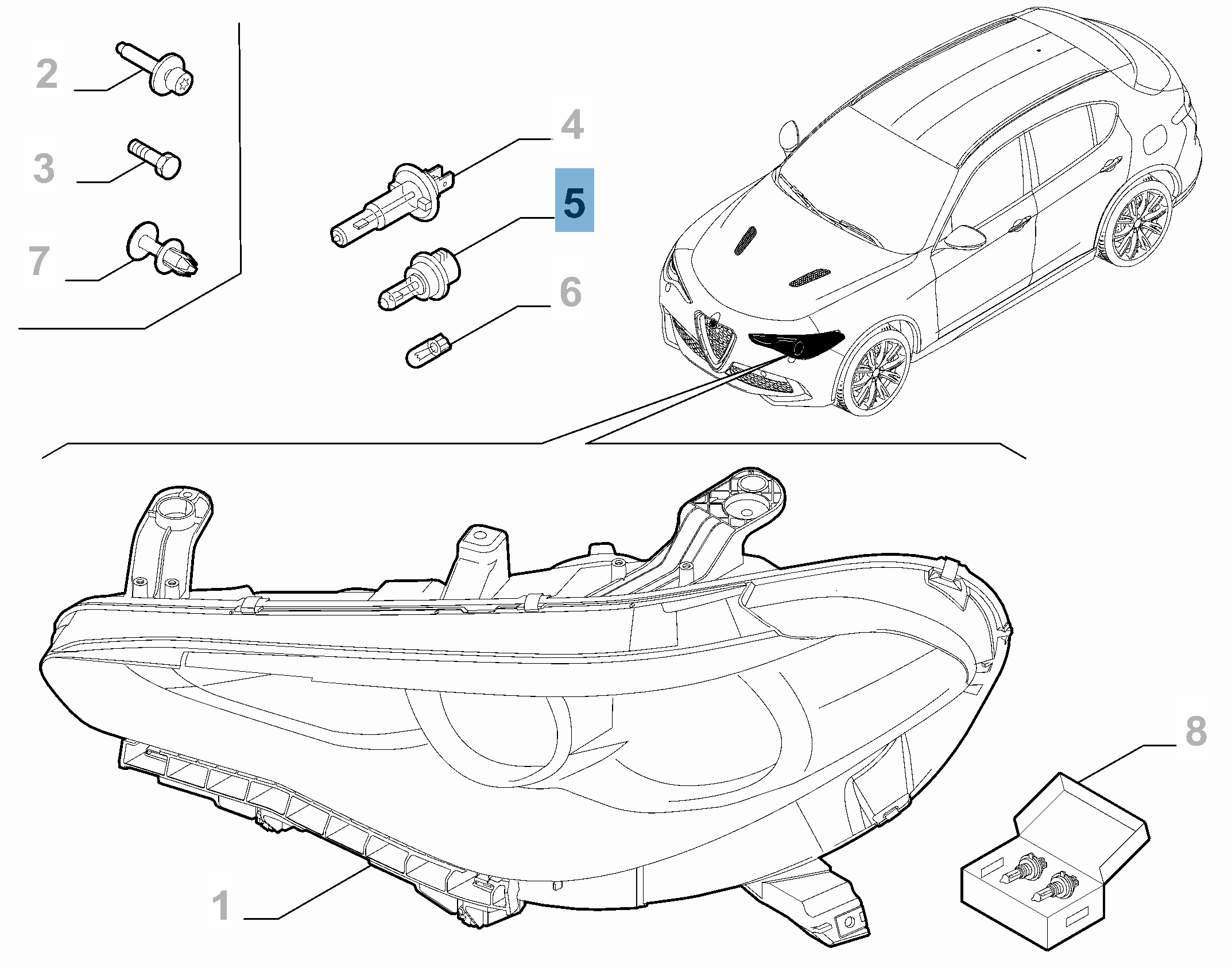 2
3
7
4
5
6
8
1