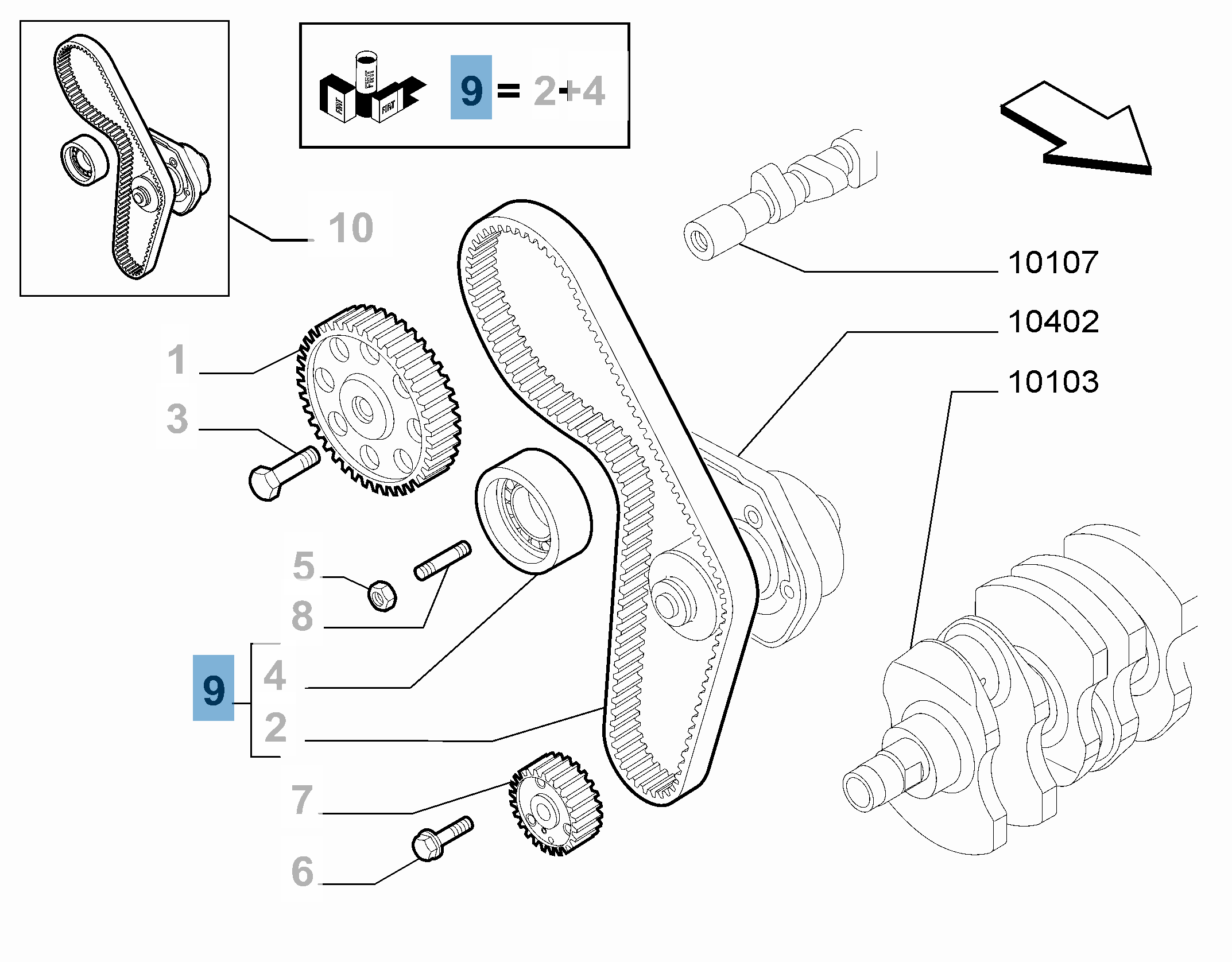 FIAT FIAT FIAT

9 = 2+4

10

10107

10402

10103

1

3

5

8

9

4

2

7

6