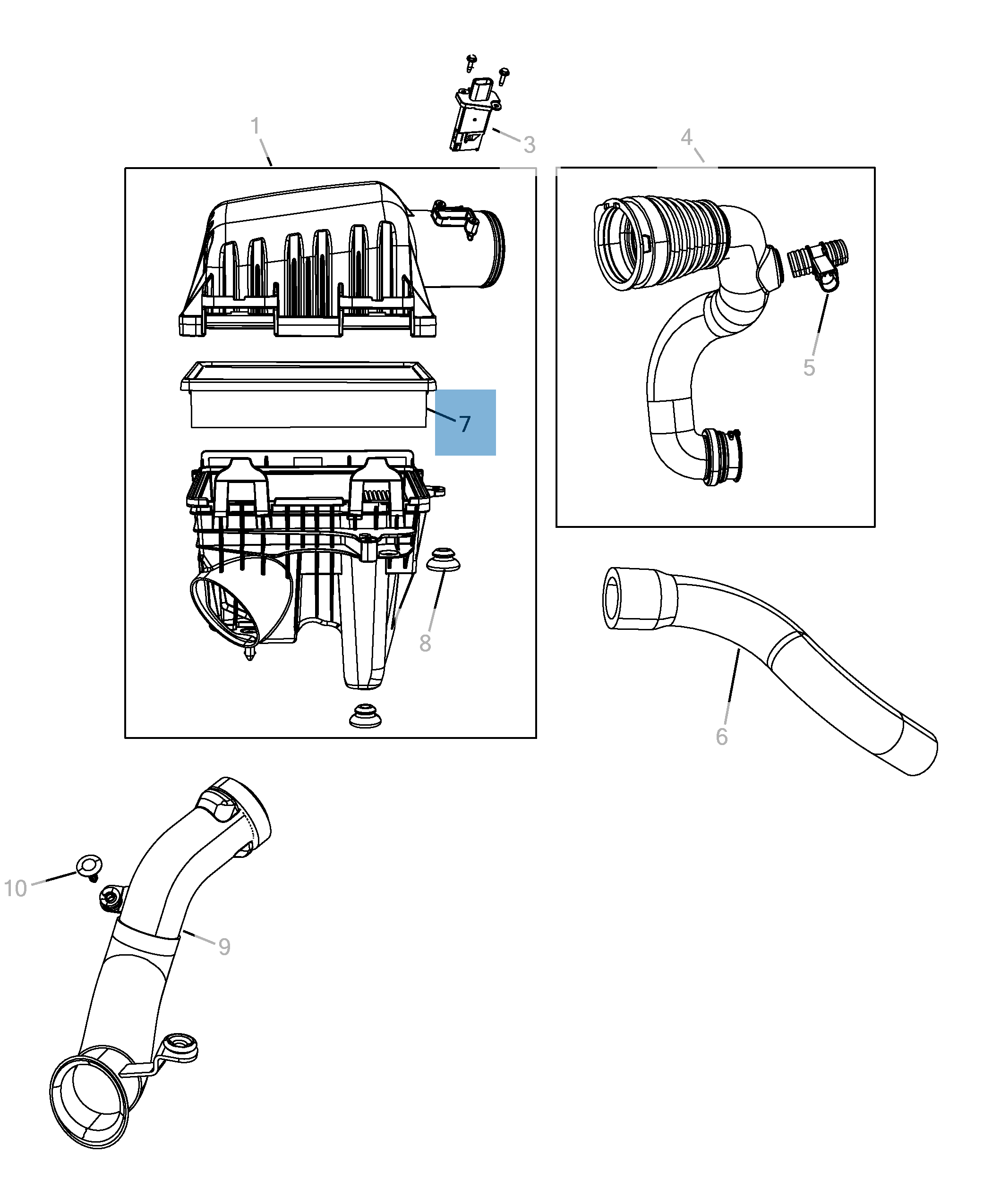 1
3
4
5
7
8
6
10
9