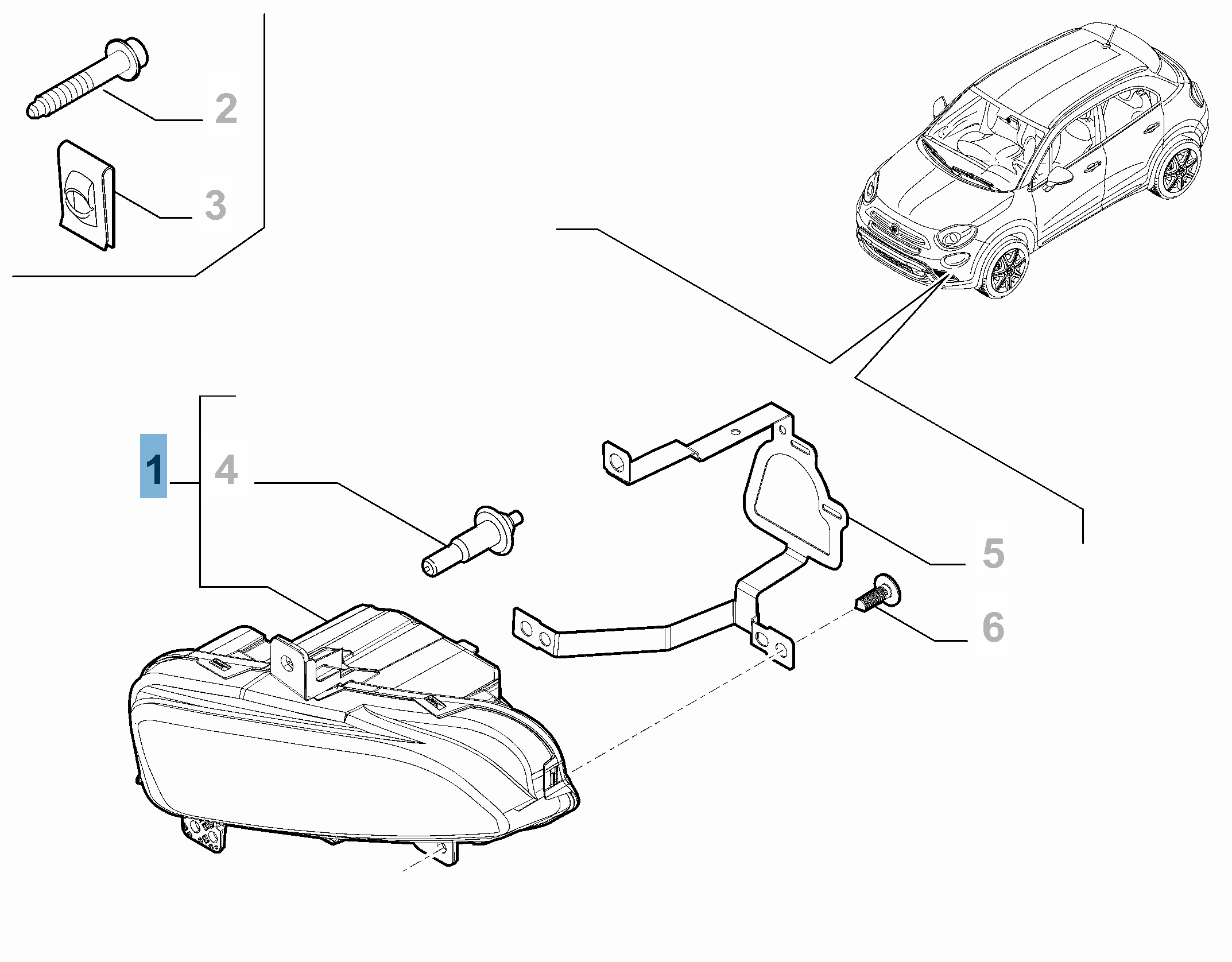 2
3
1
4
5
6