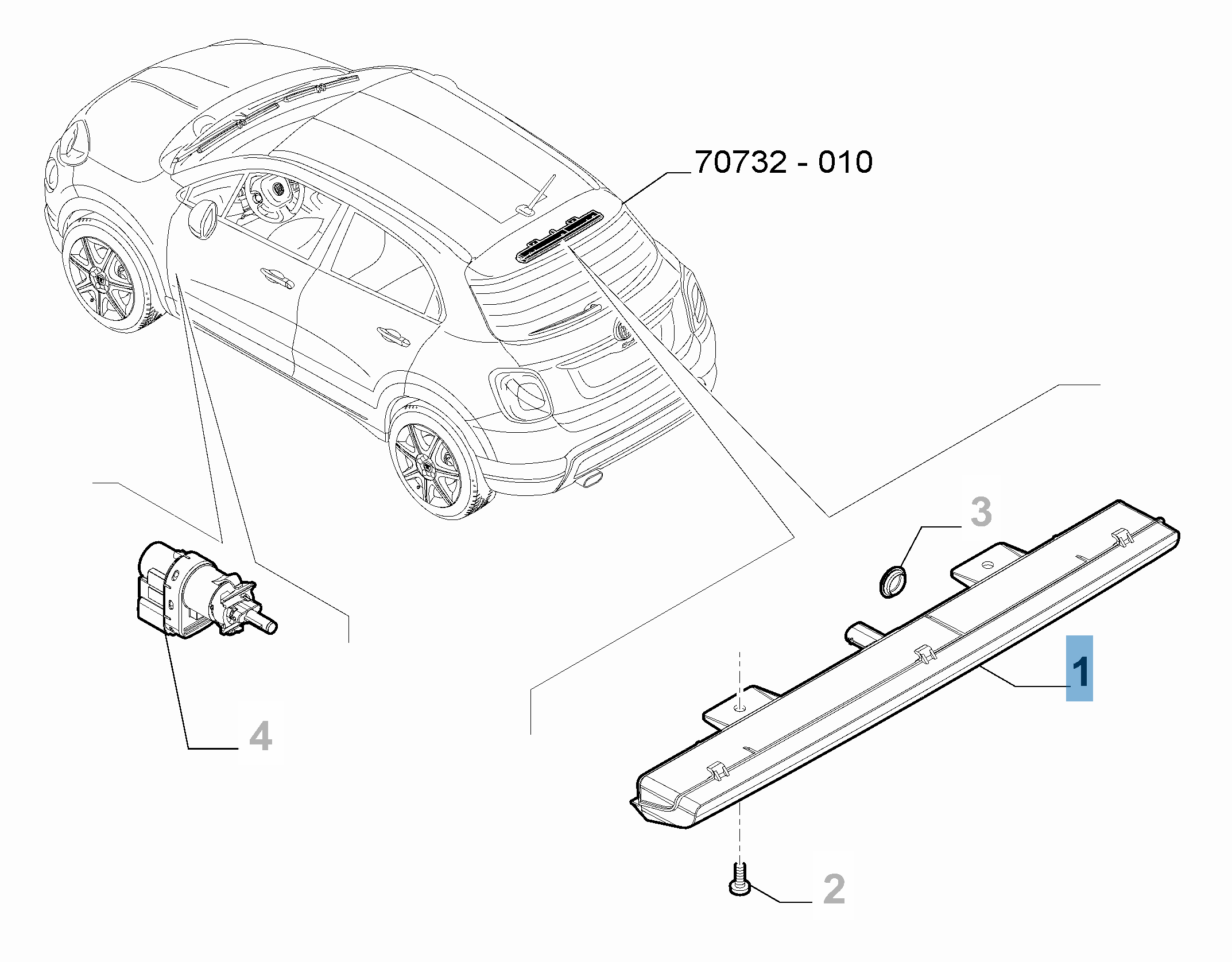 70732 - 010

3

1

4

2