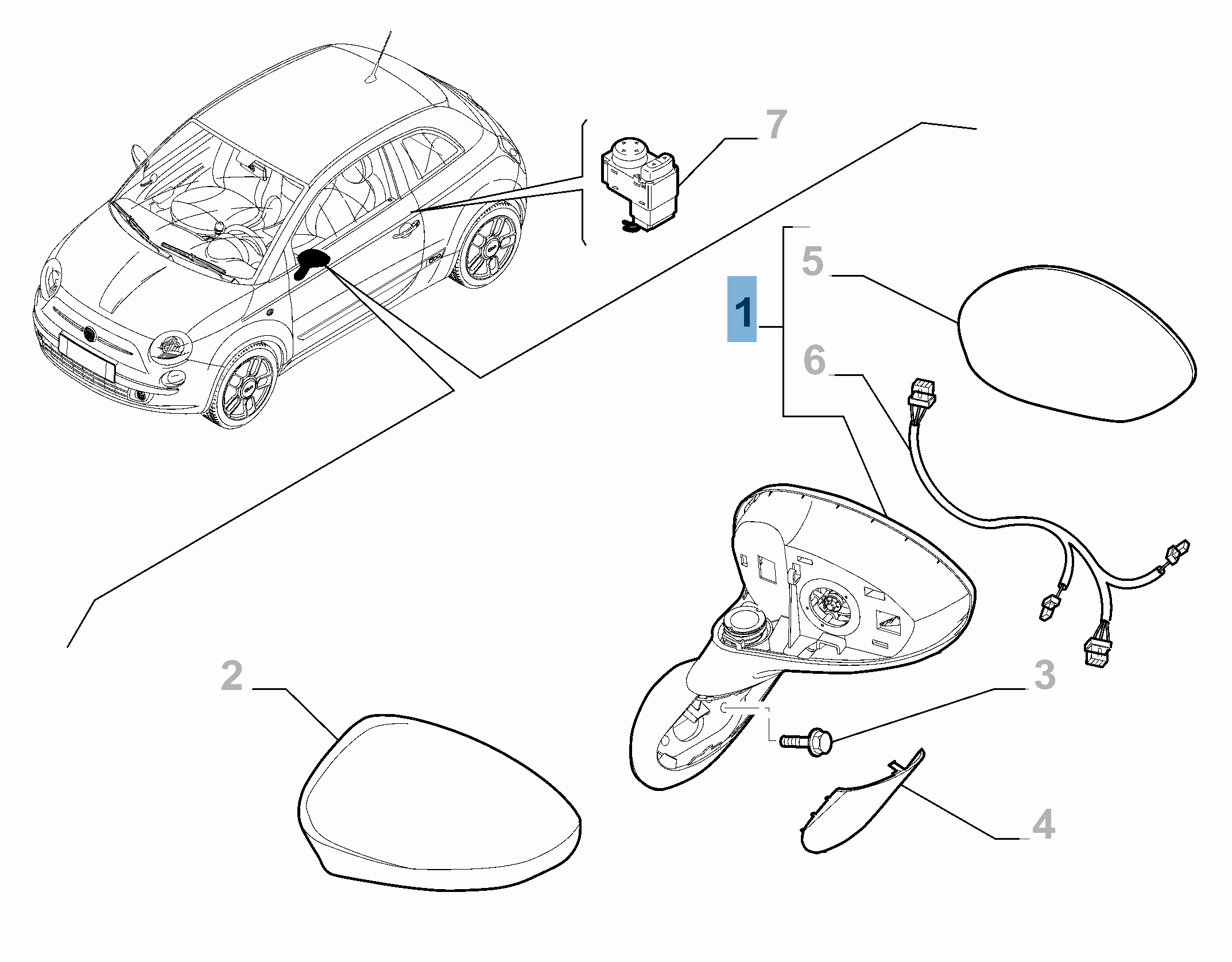 7
5
1
6
2
3
4