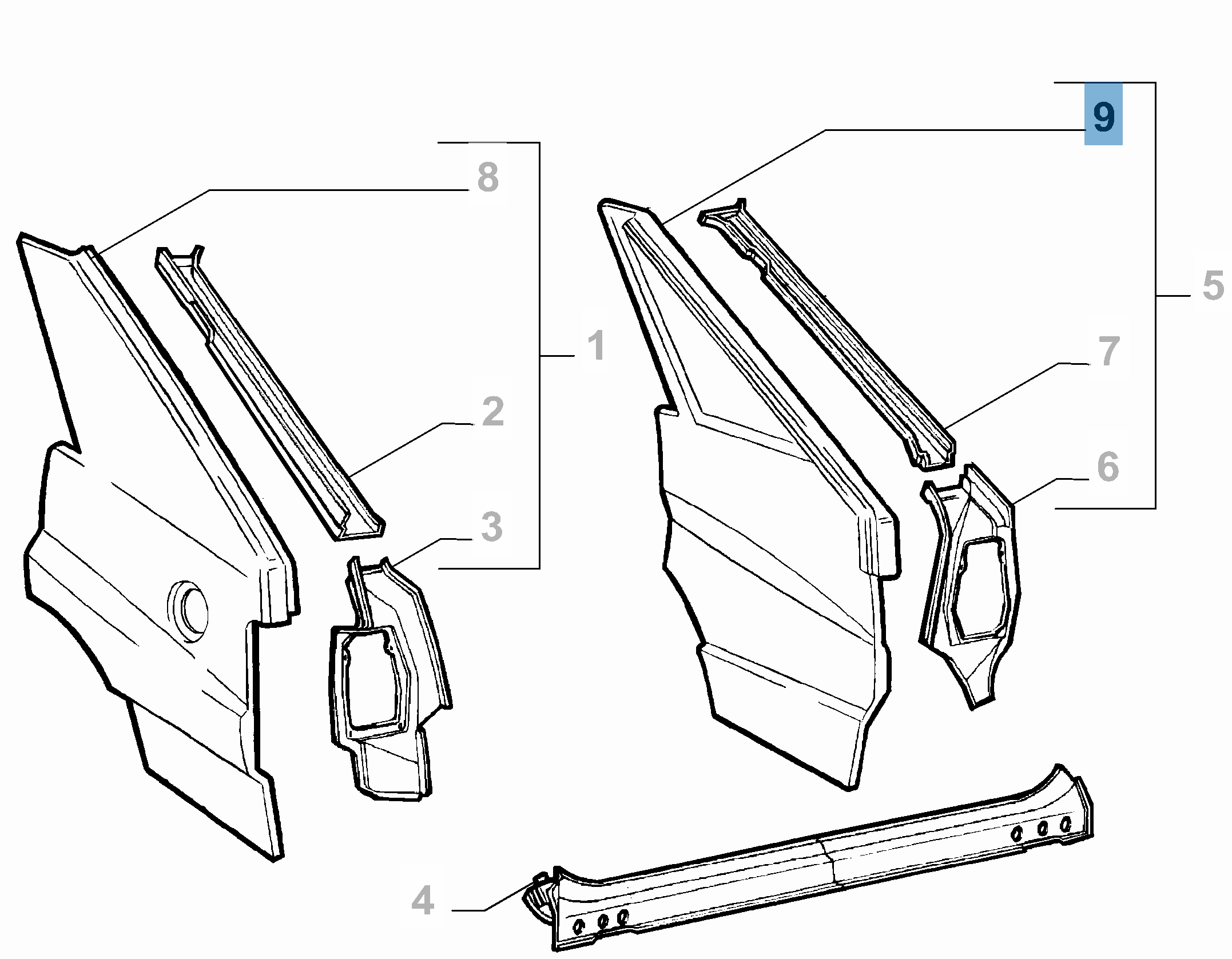 9
8
5
1
7
2
6
3
4