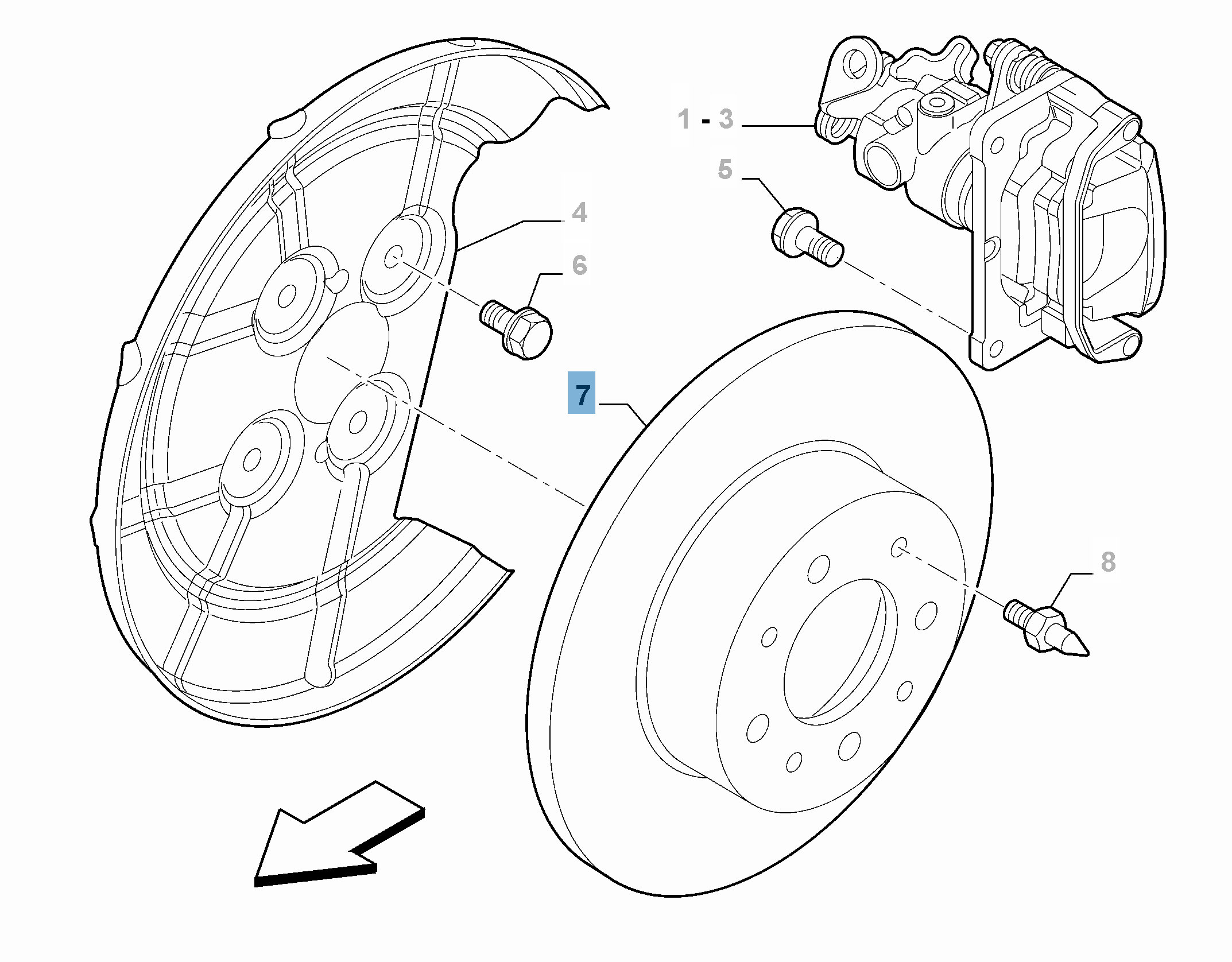 1 - 3

5

4

6

7

8