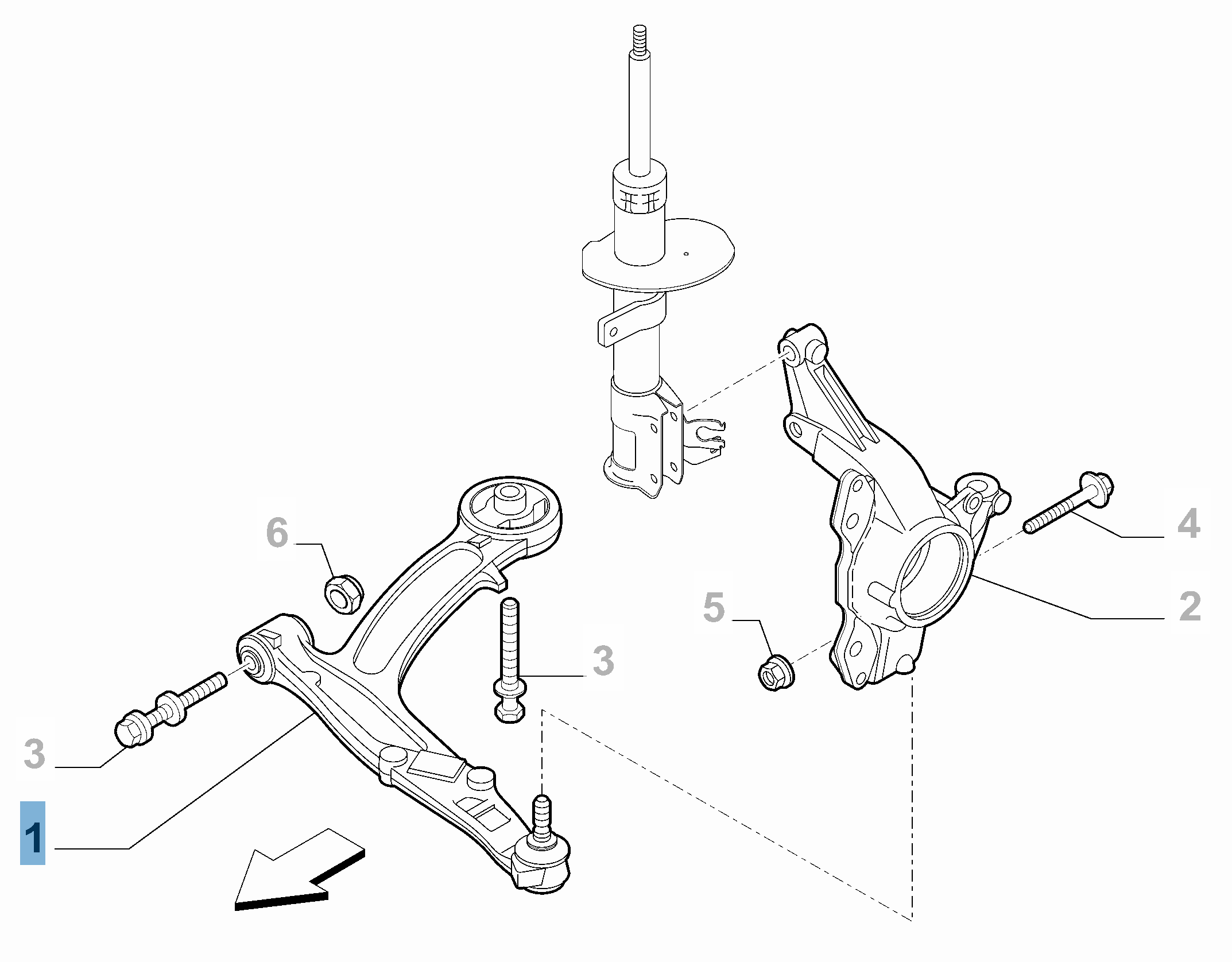 6
4
5
2
3
3
1