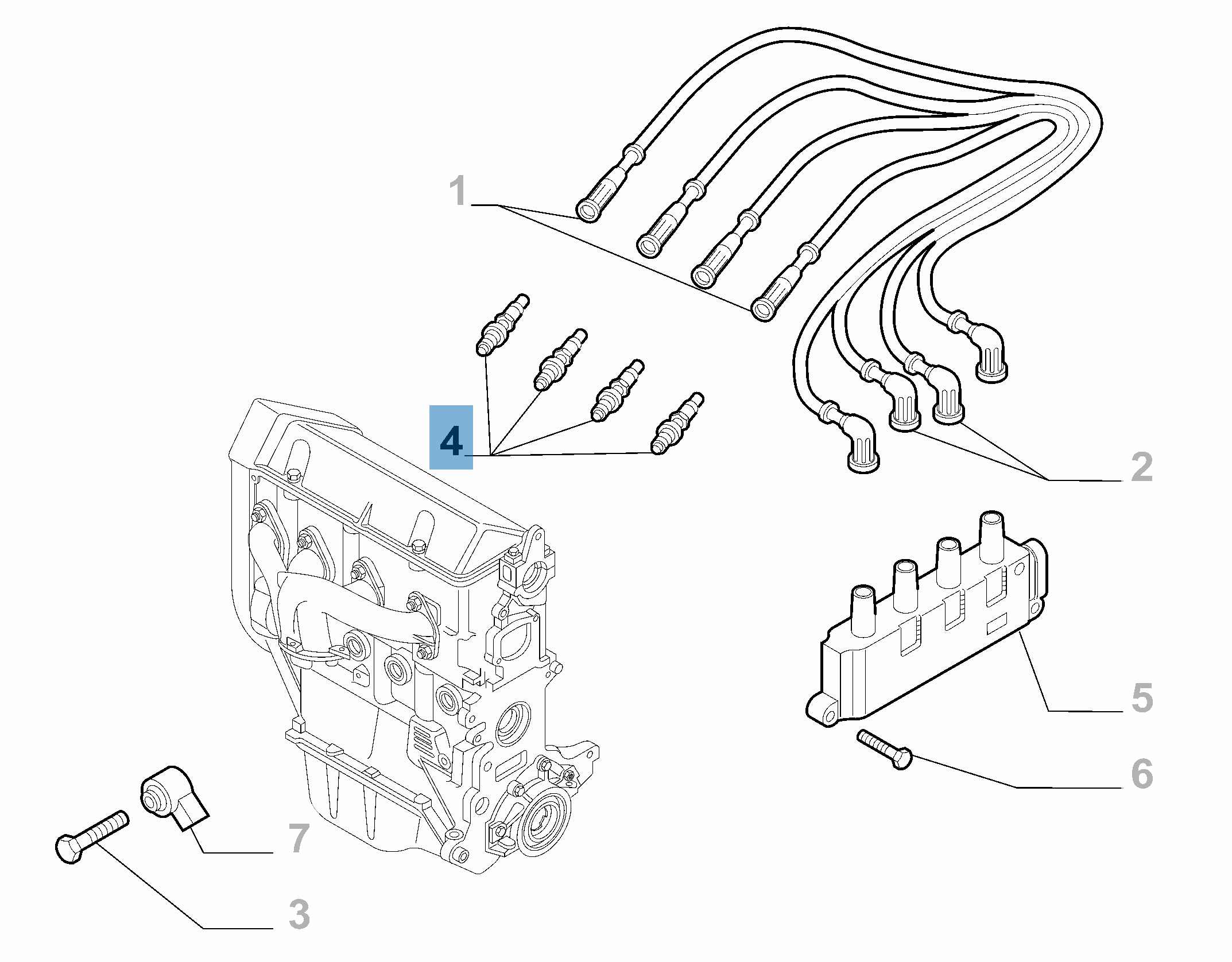 1
4
2
5
6
7
3