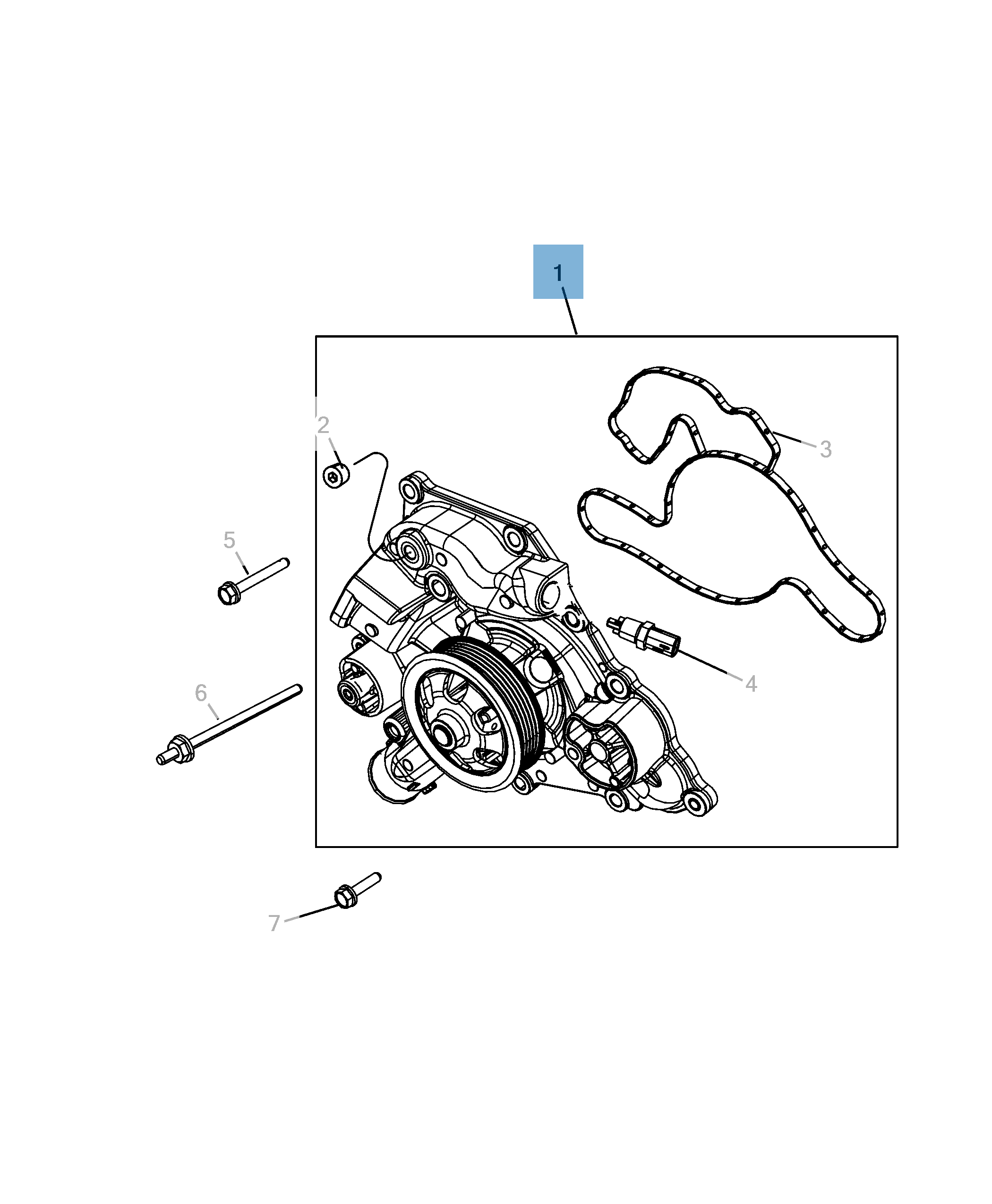 1
2
3
5
4
6
7