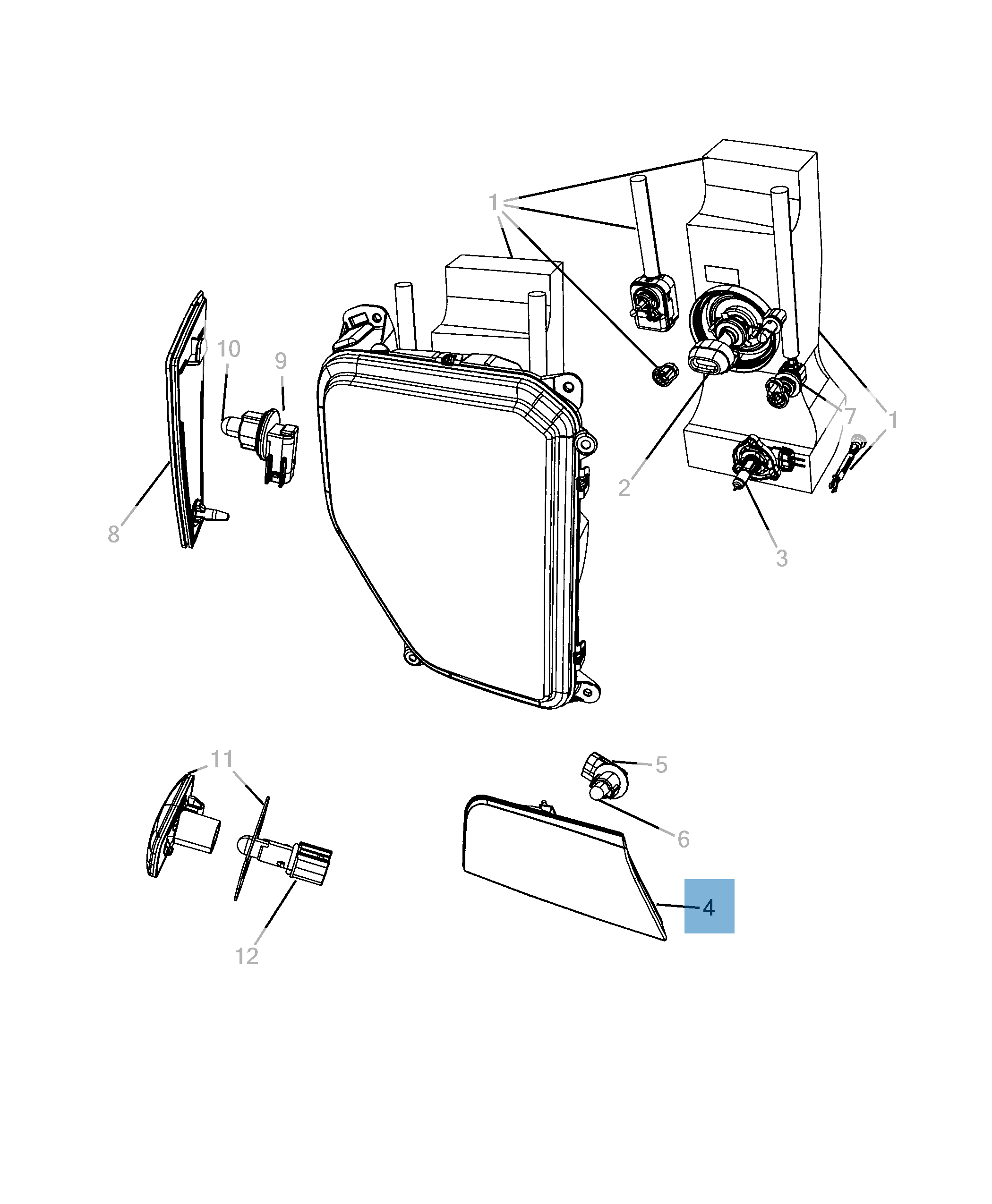 1
10
9
7
1
2
8
3
11
5
6
4
12