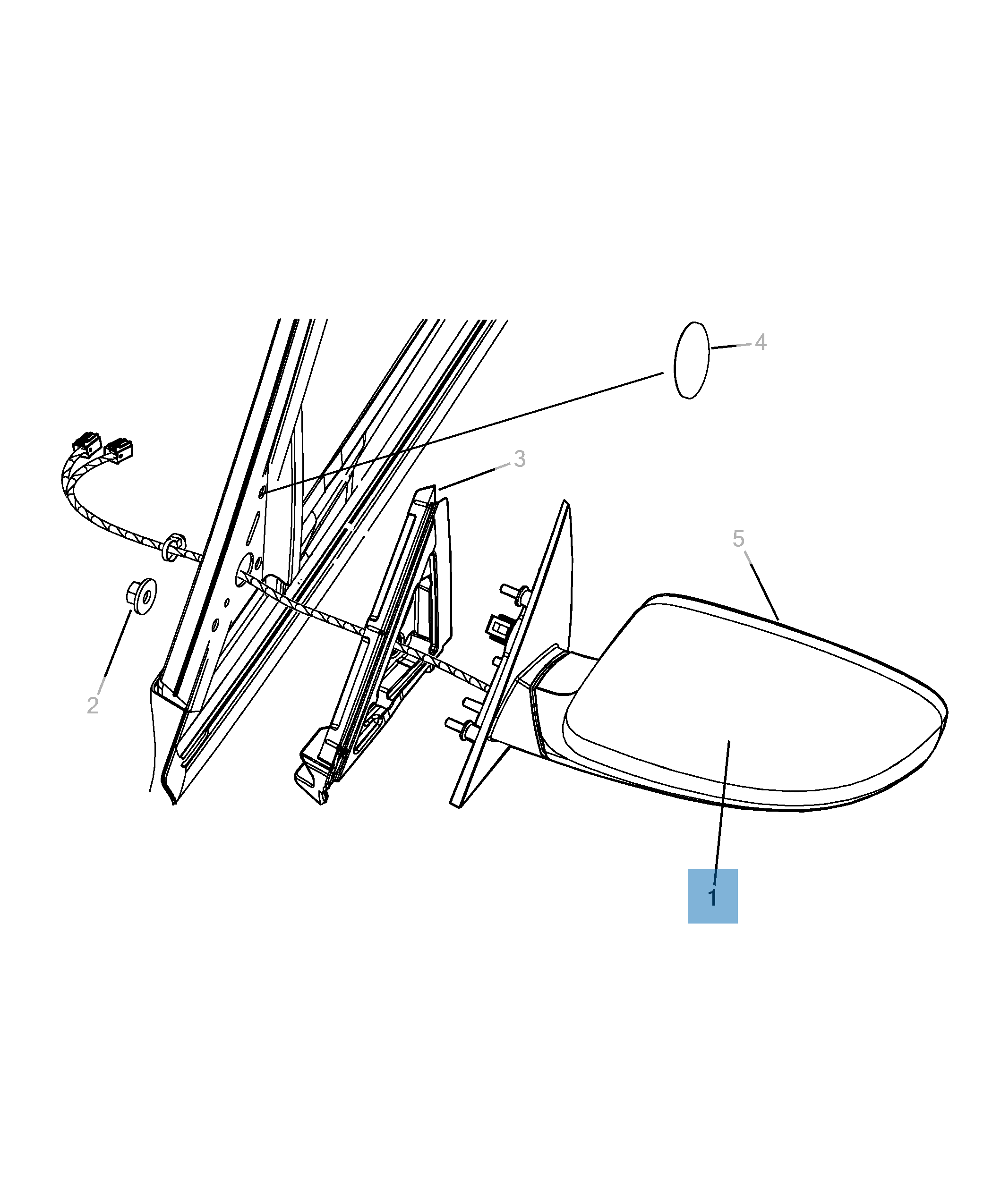 4
3
5
2
1