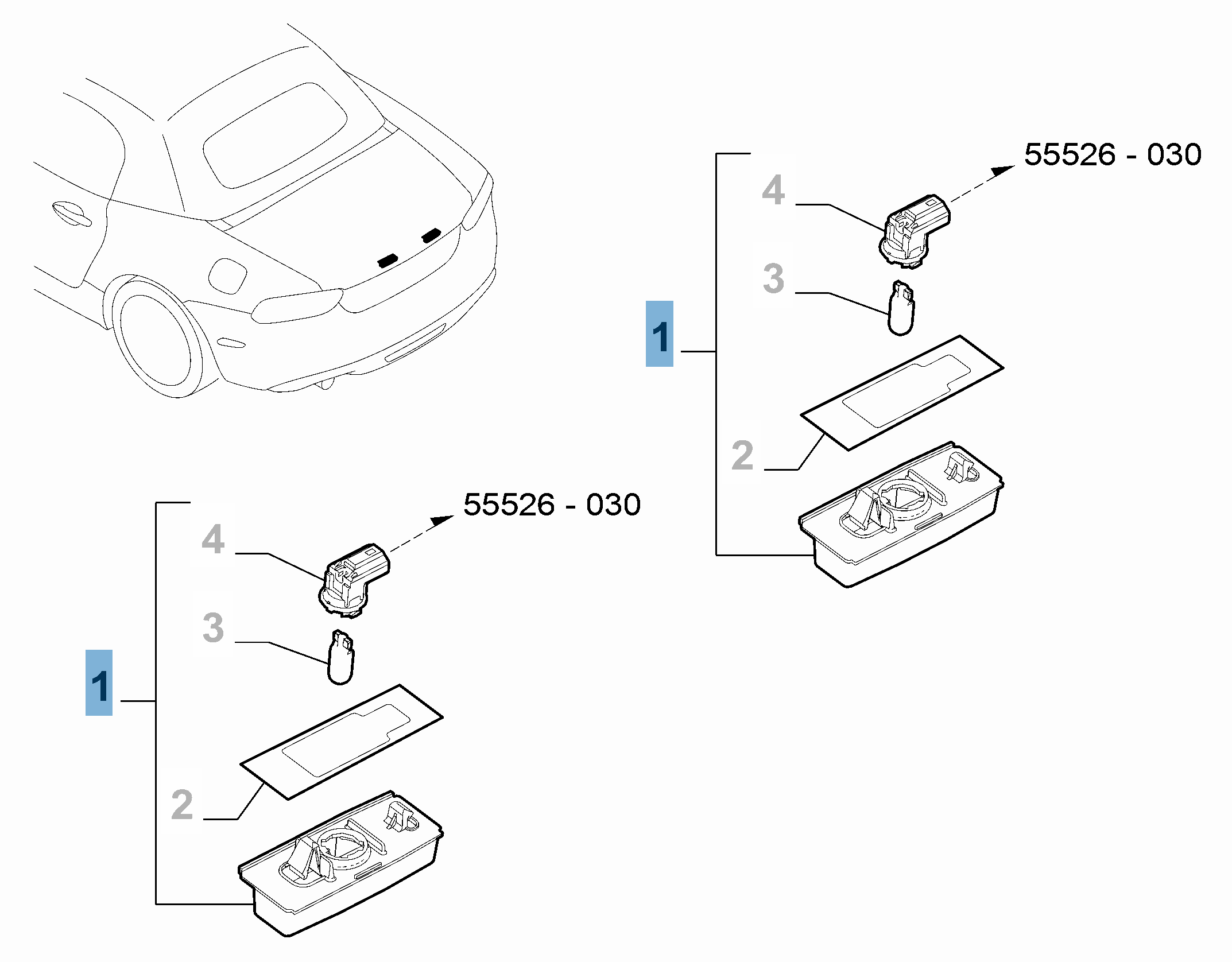 55526 - 030
4
3
1
2

55526 - 030
4
3
1
2