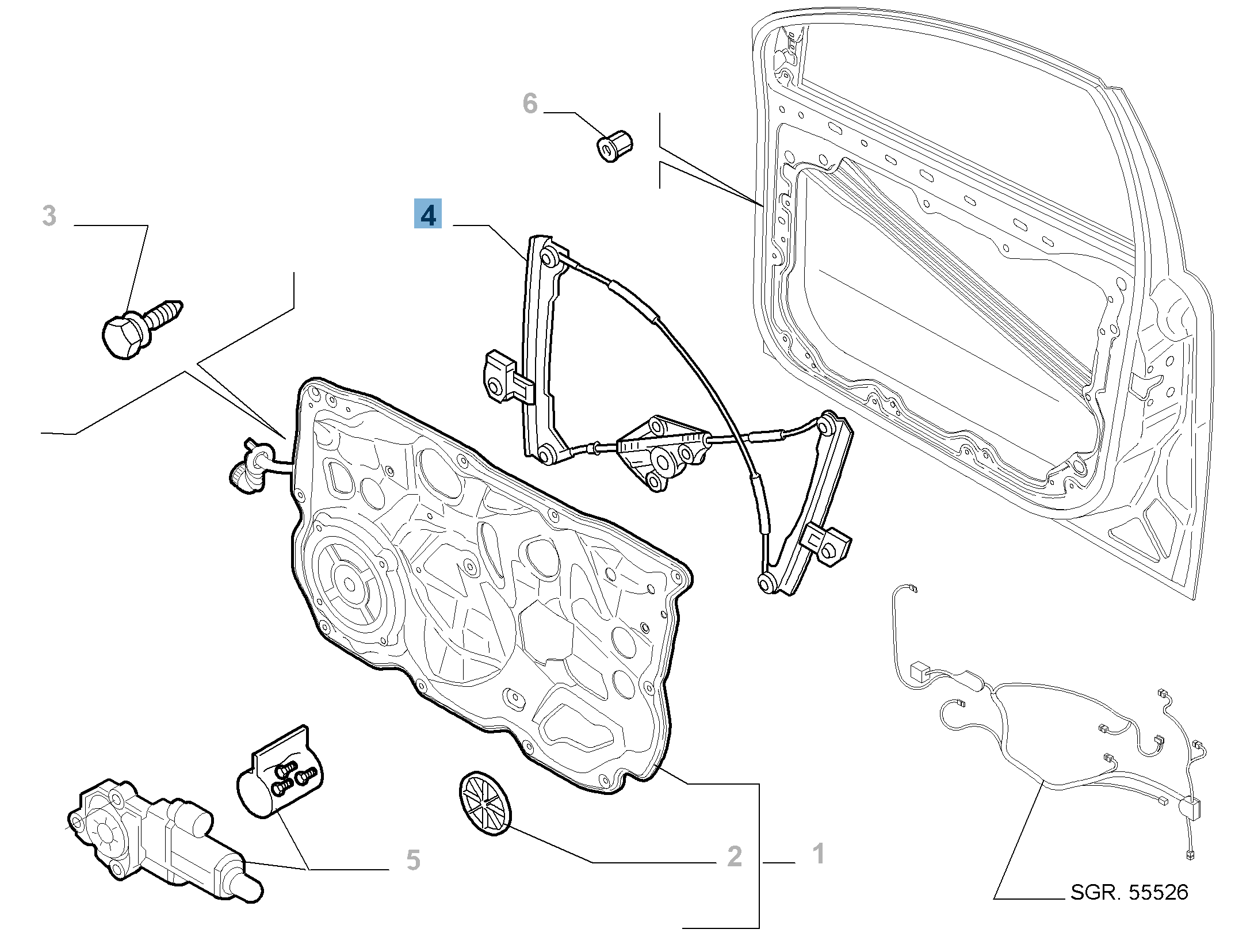 6

3

4

5

2

1

SGR. 55526