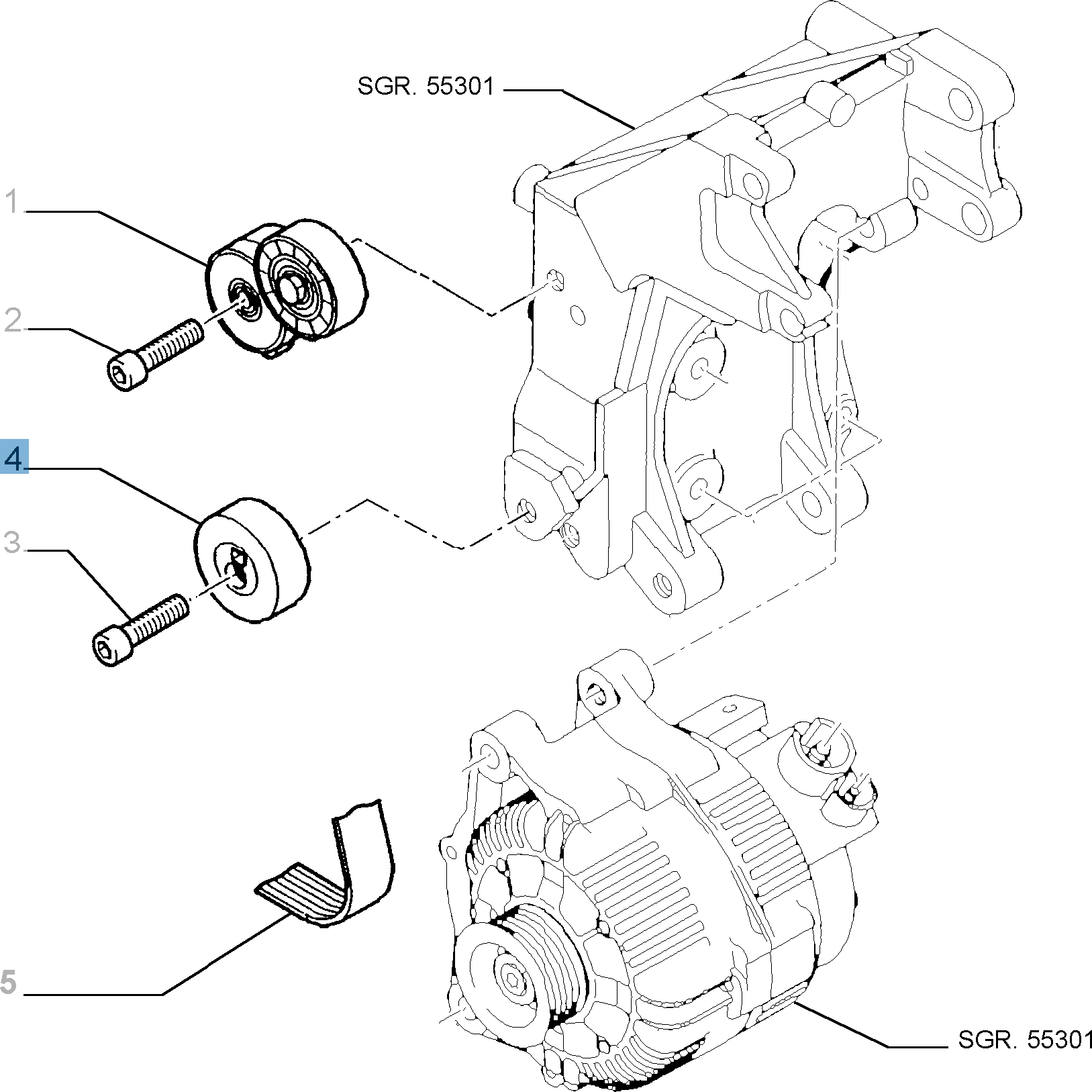 SGR. 55301

1

2

4

3

5

SGR. 55301