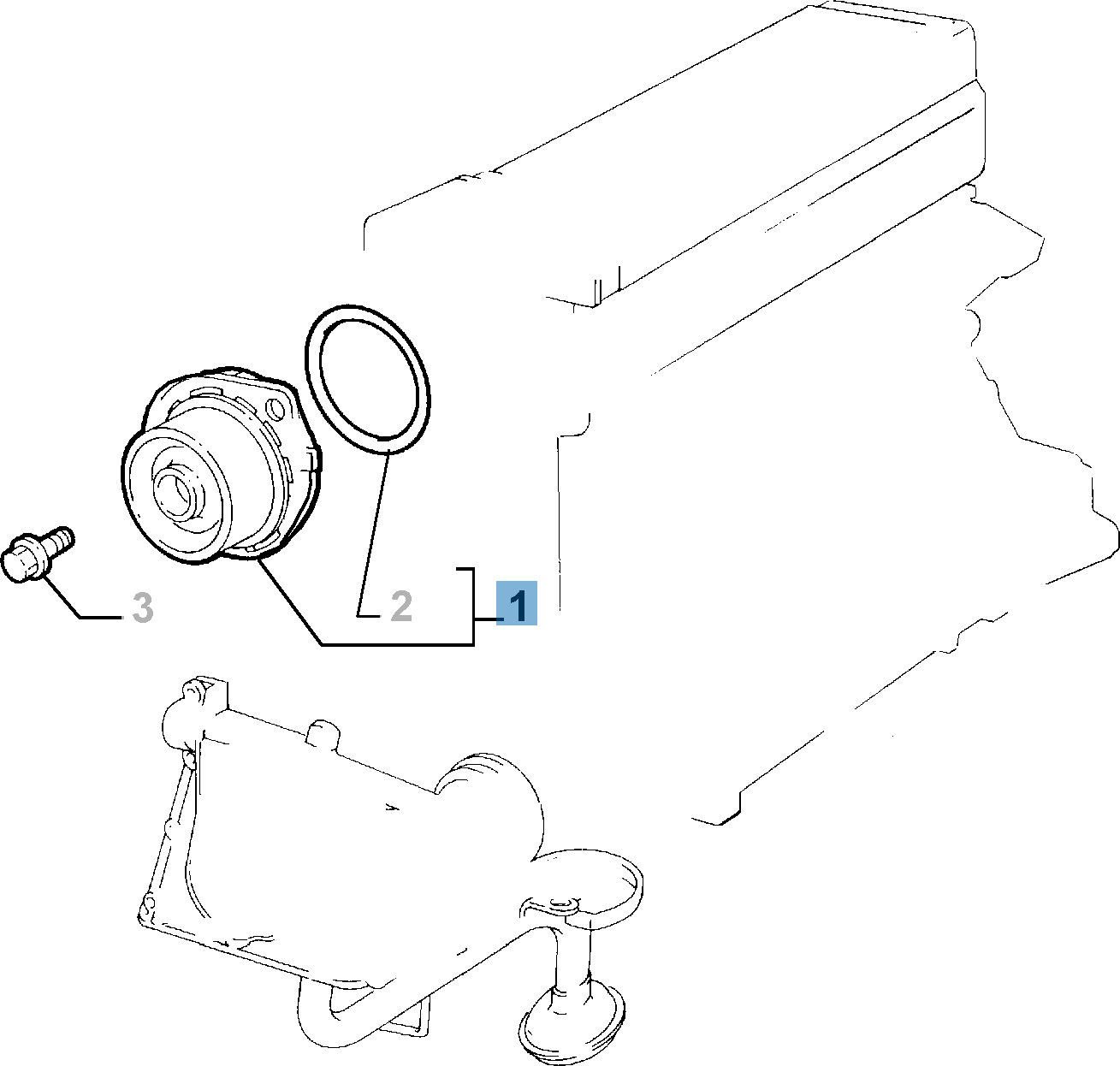 3
2
1