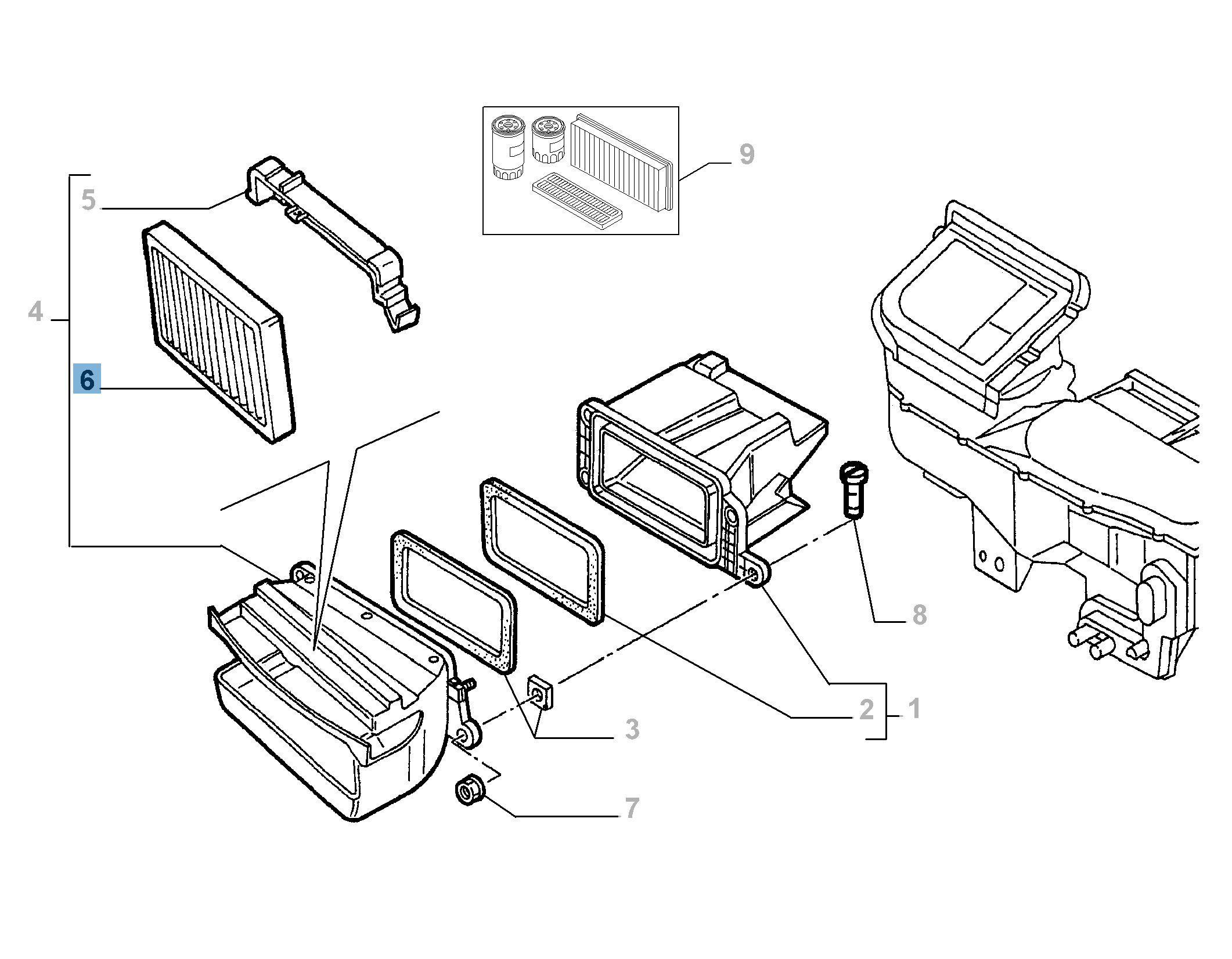 9
5
4
6
8
2
1
3
7