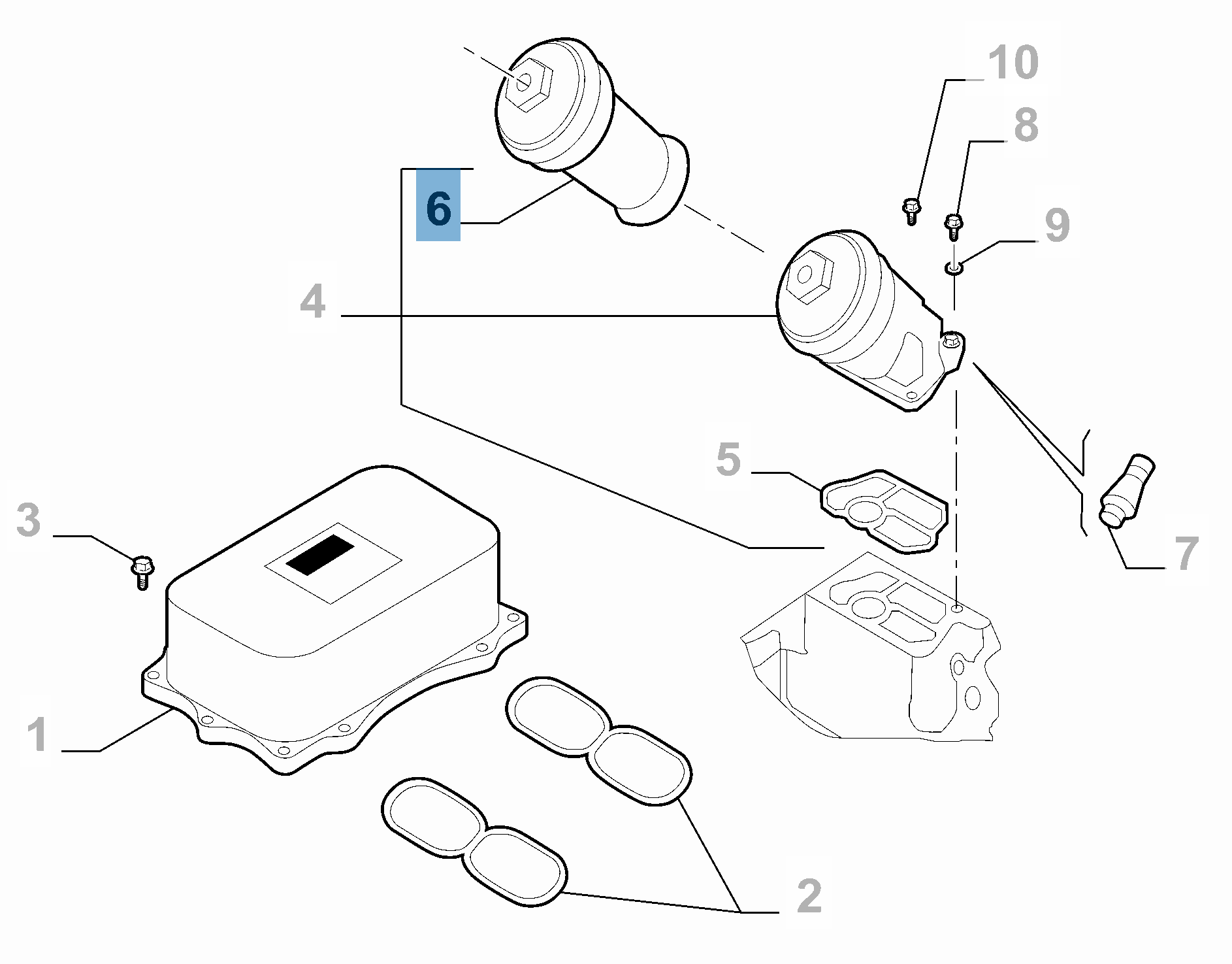 10
8
6
9
4
5
3
7
1
2