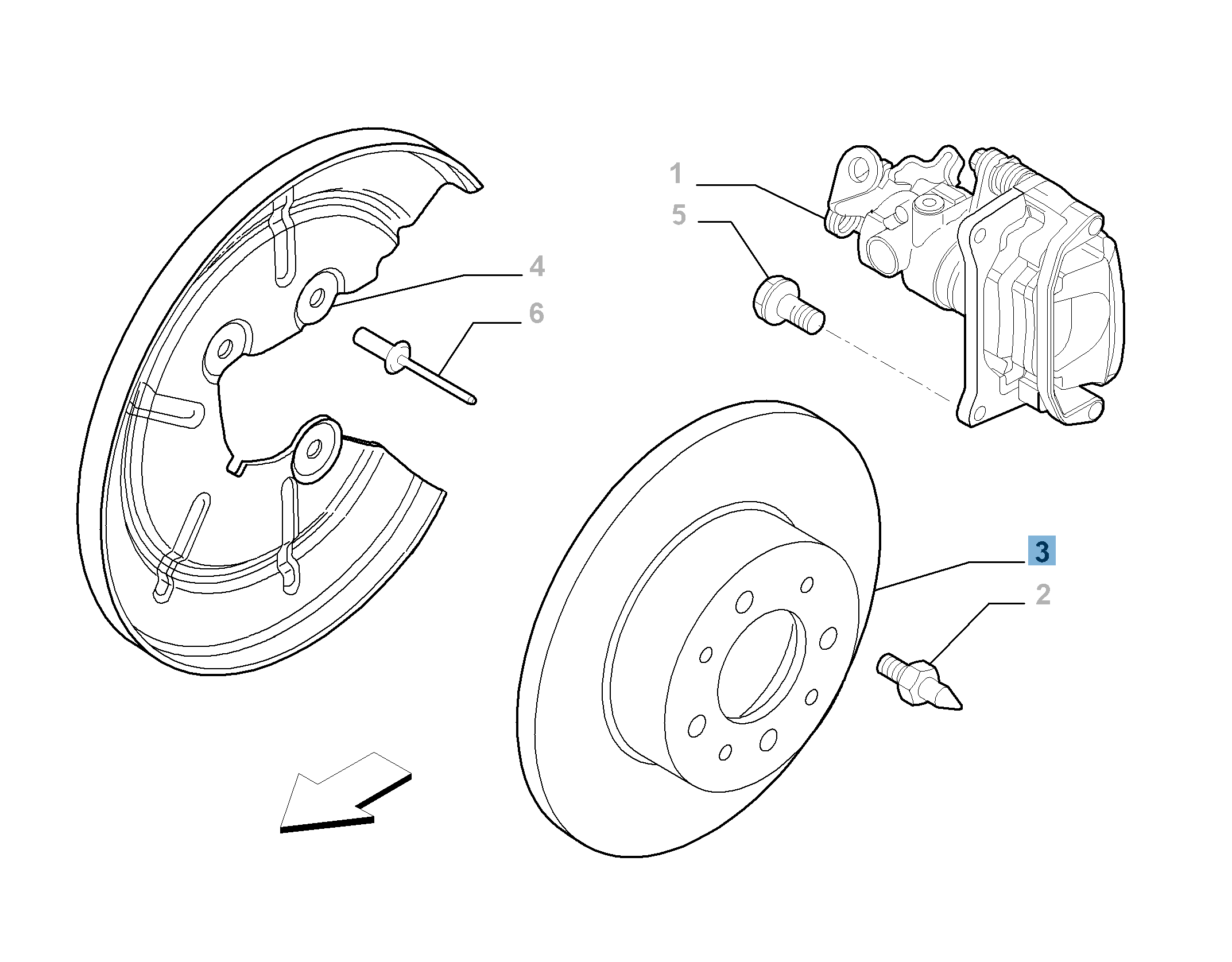 1
5
4
6
3
2