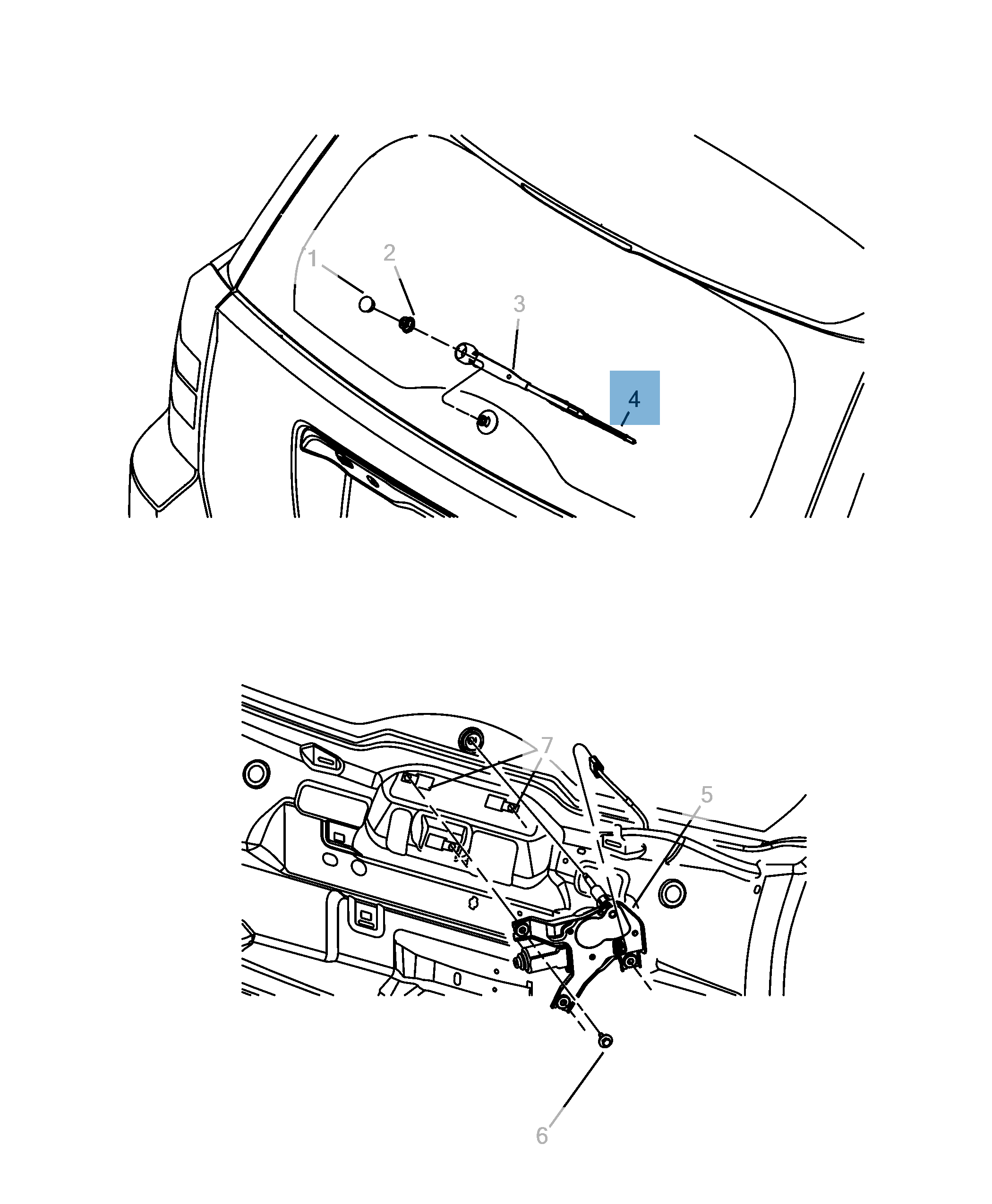 1
2
3
4
7
5
6