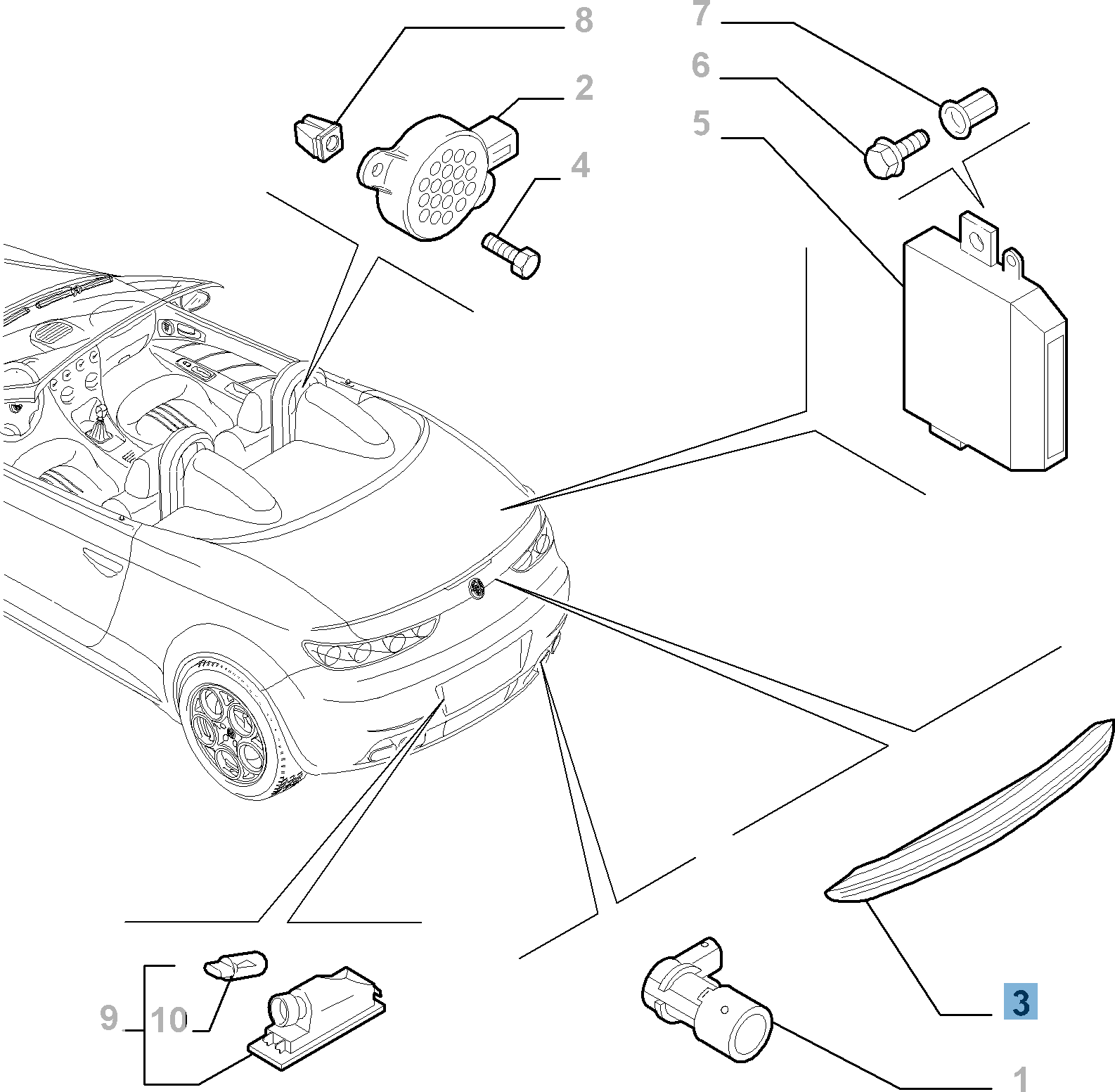 8
7
6
2
5
4
9
10
3
1