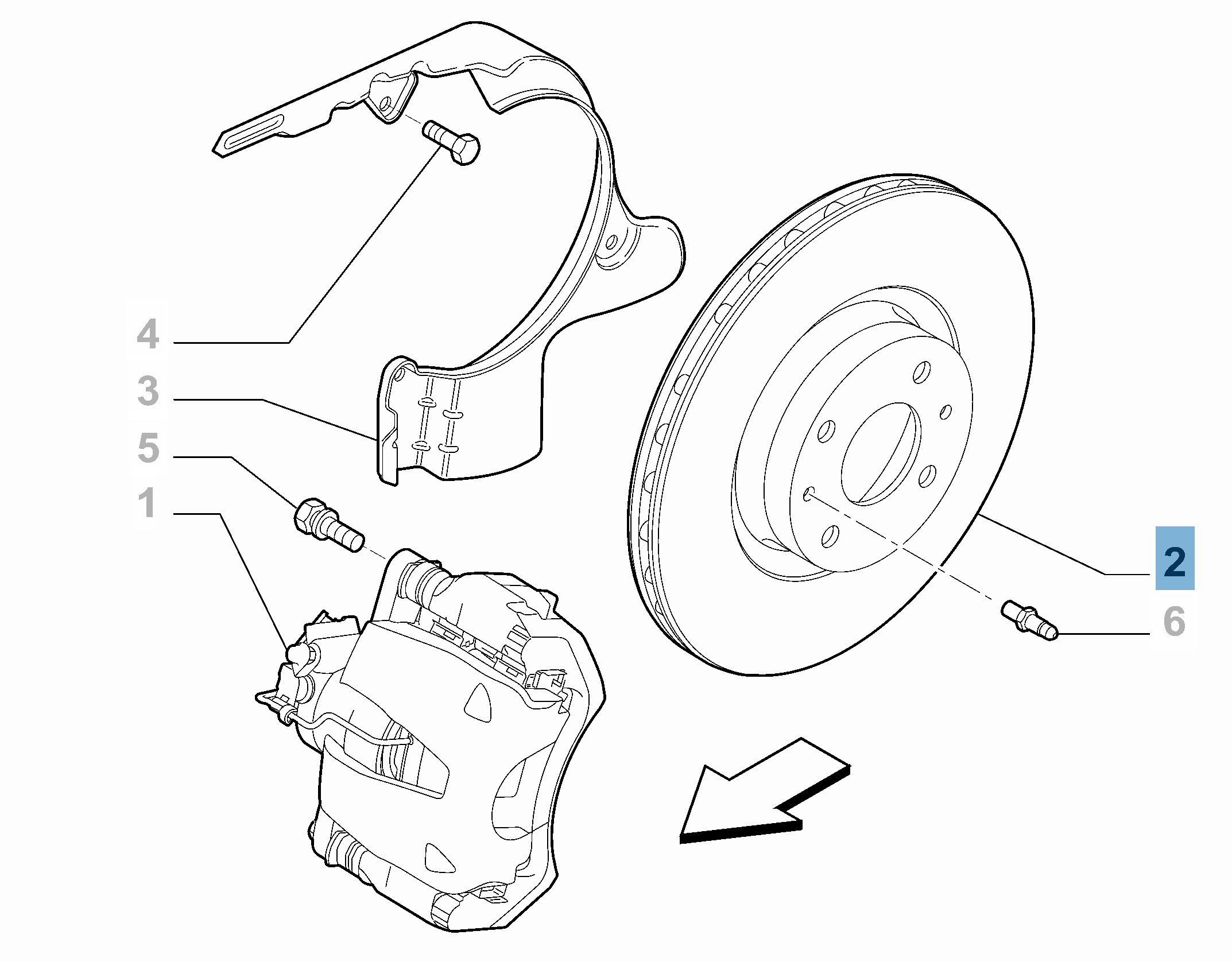 4
3
5
1
2
6