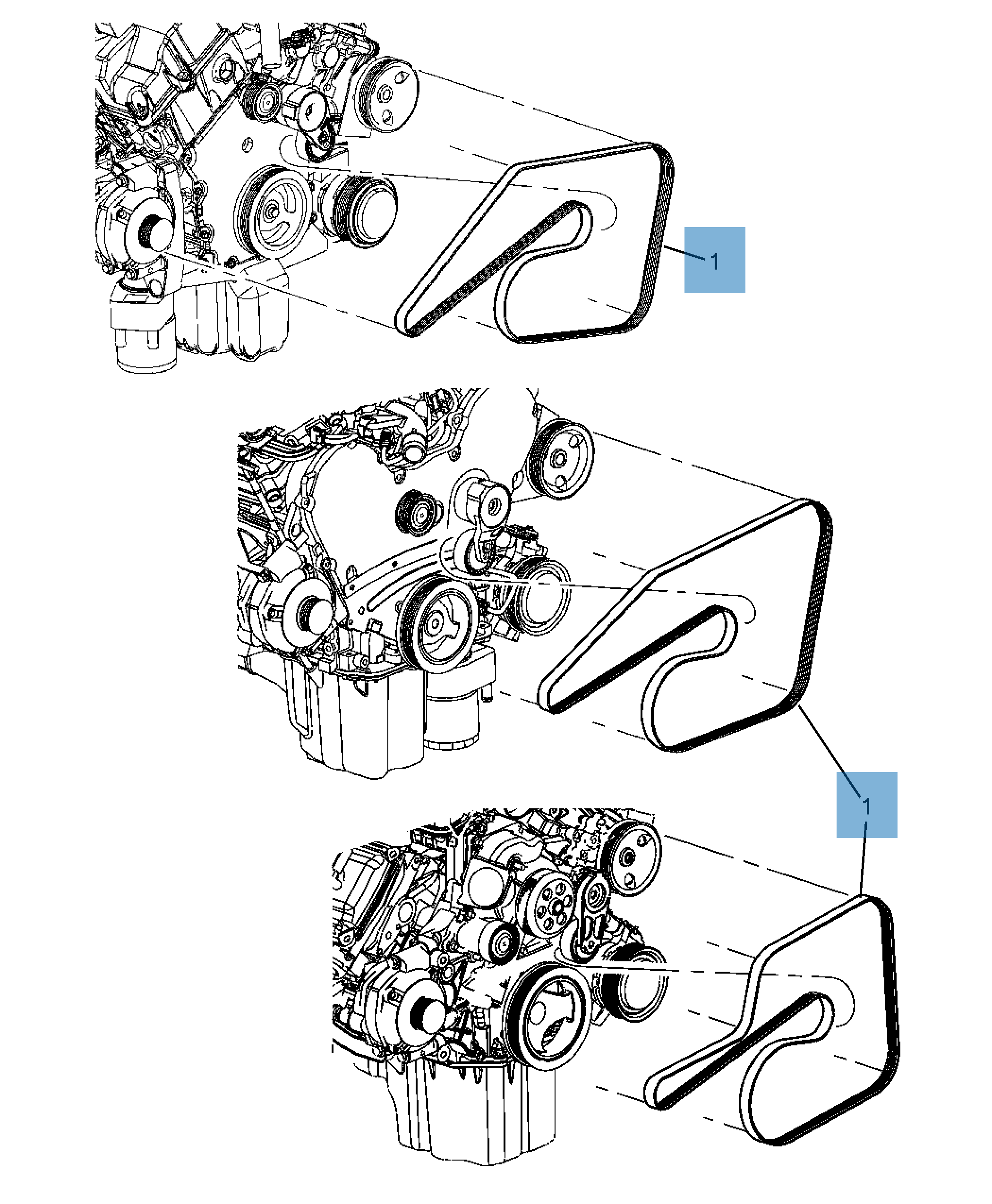 1

1