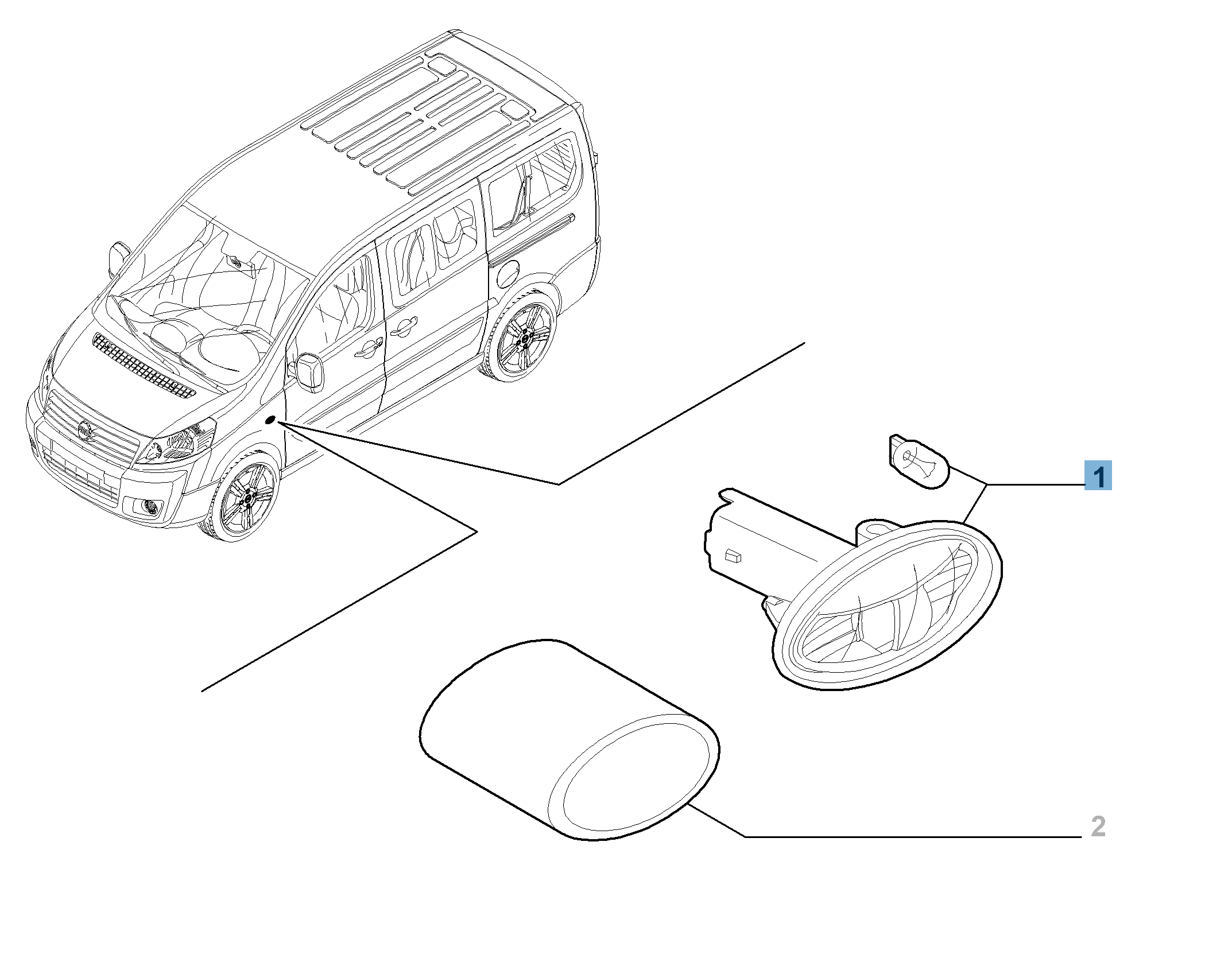 1

2