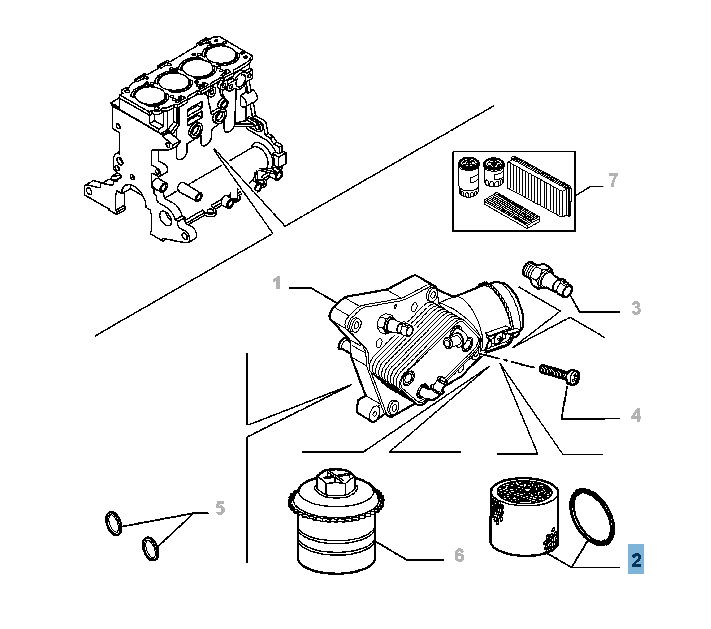 7
1
3
4
5
6
2