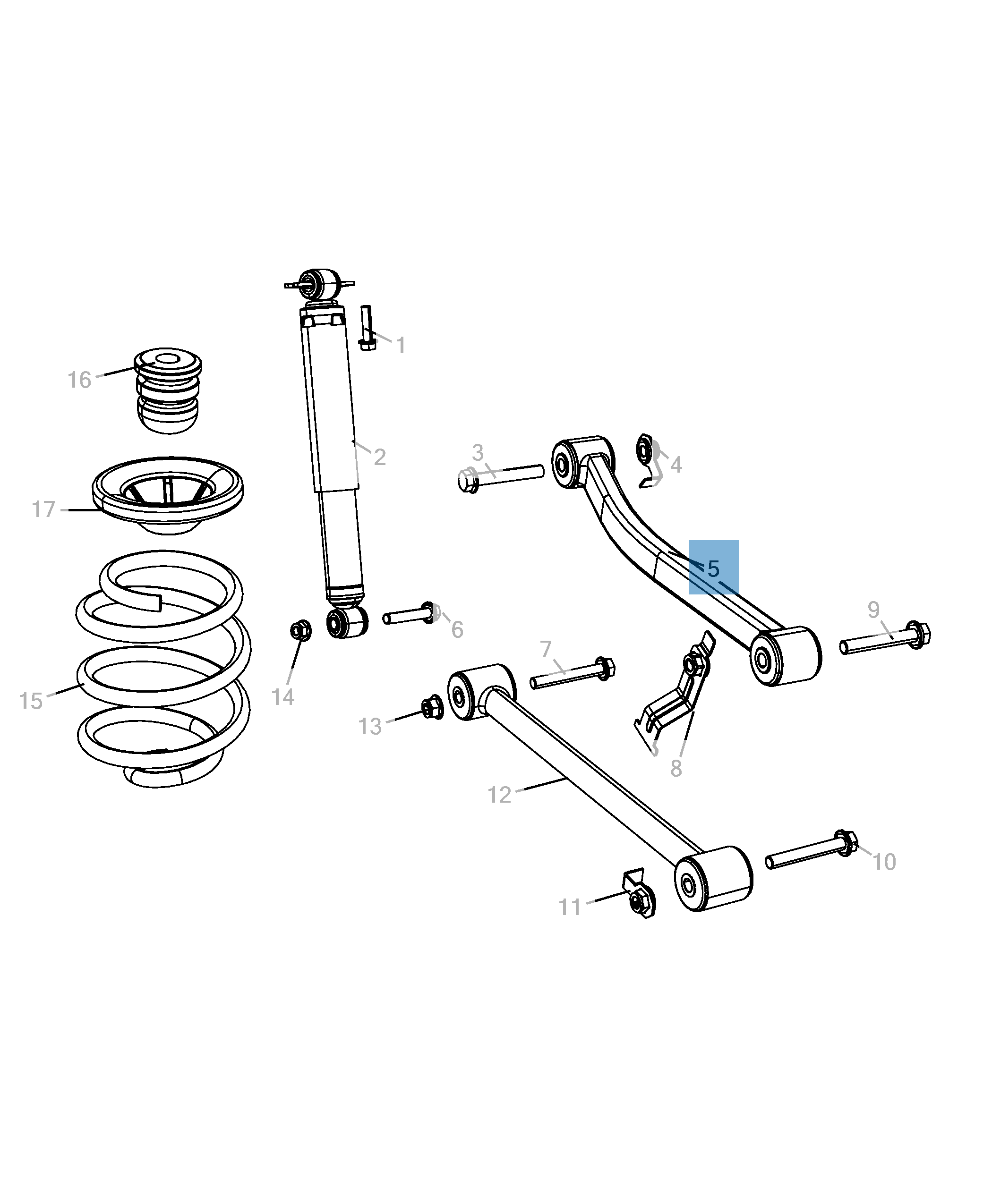 1
16
2
3
4
17
5
9
6
7
14
15
13
8
12
10
11