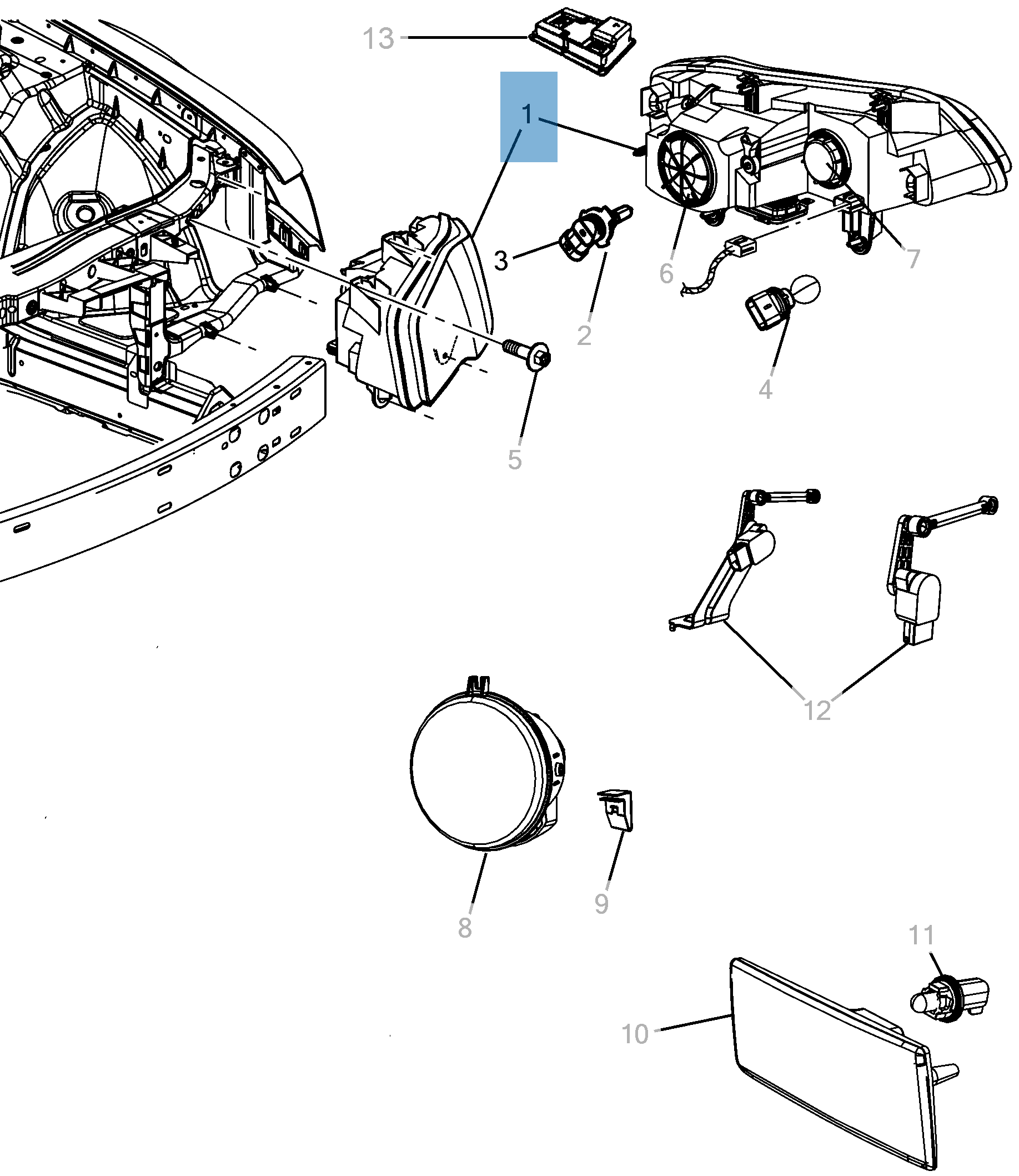 13
1
3
6
7
2
4
5
12
8
9
11
10