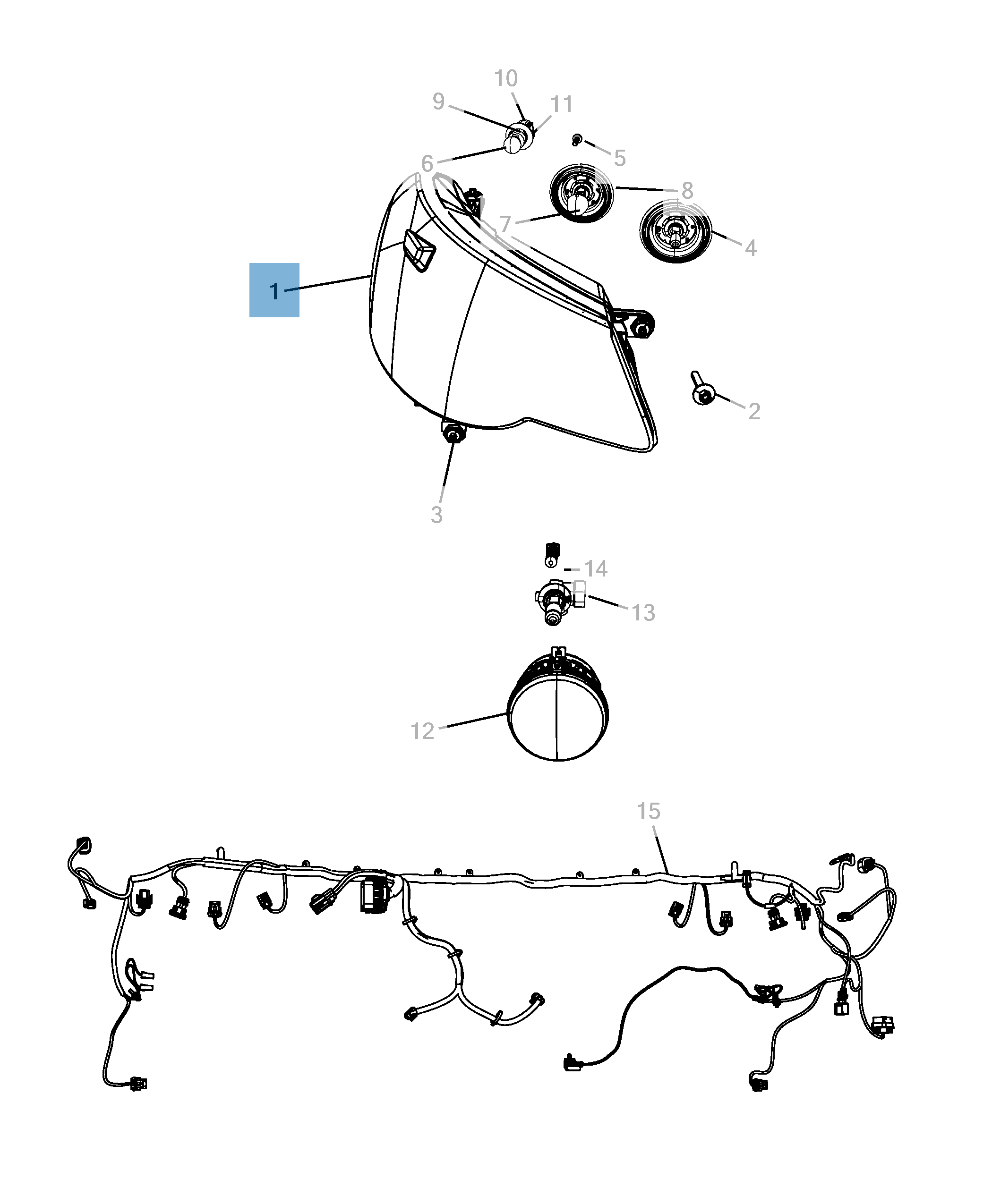 10
9
11
5
6
8
7
4
1
2
3
14
13
12
15