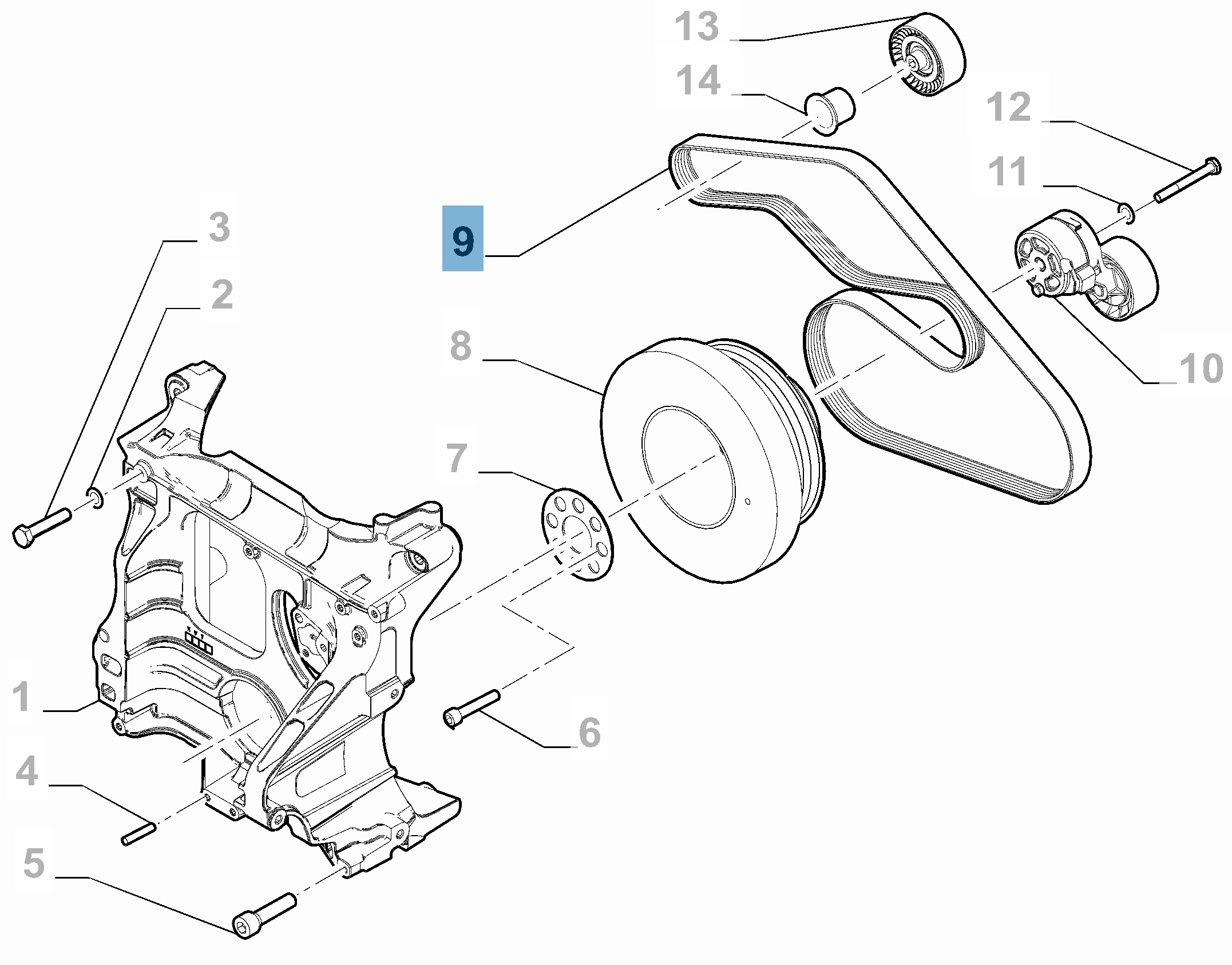 13
14
12
11
9
3
2
8
10
7
1
6
4
5