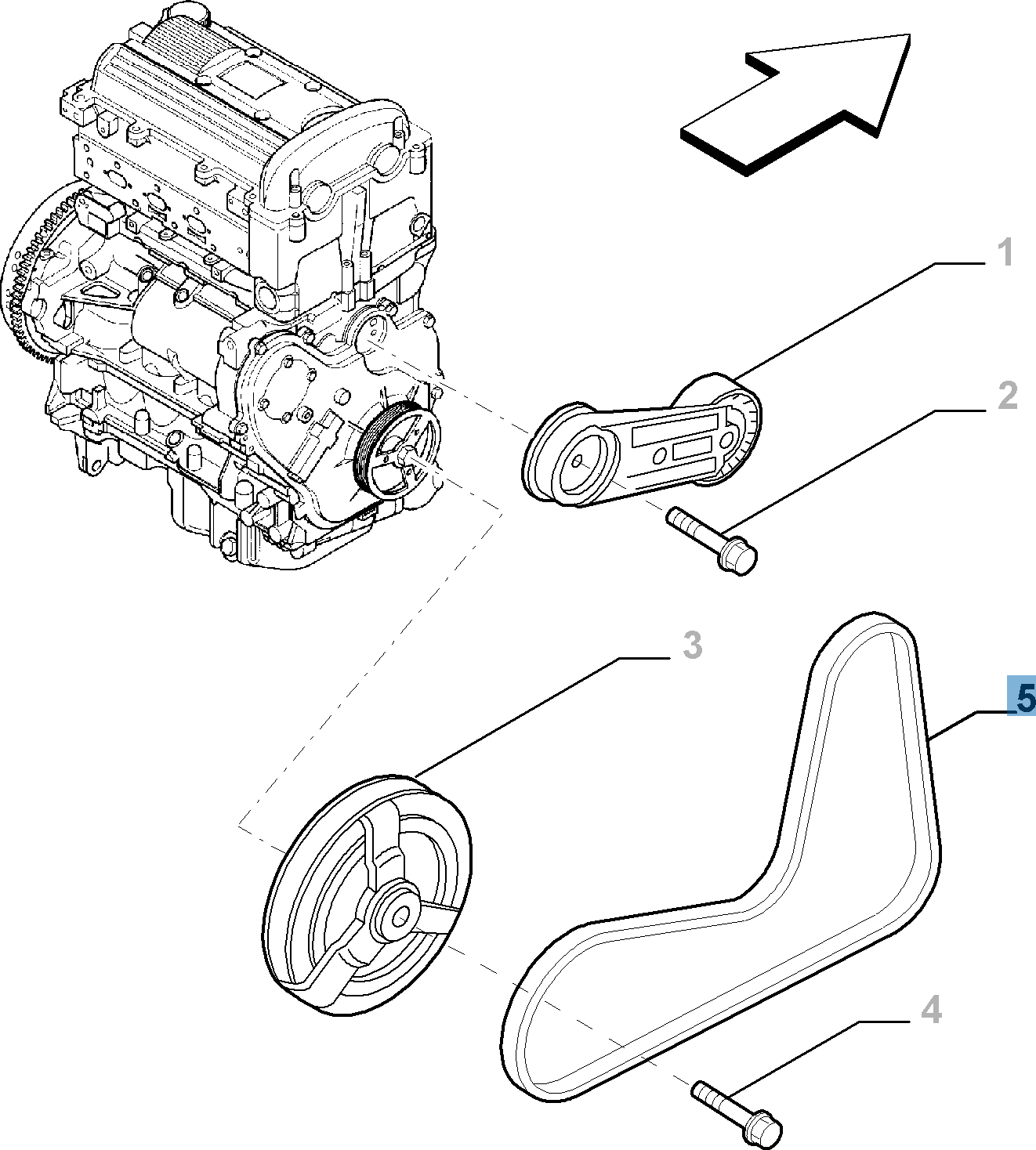 1
2
3
5
4