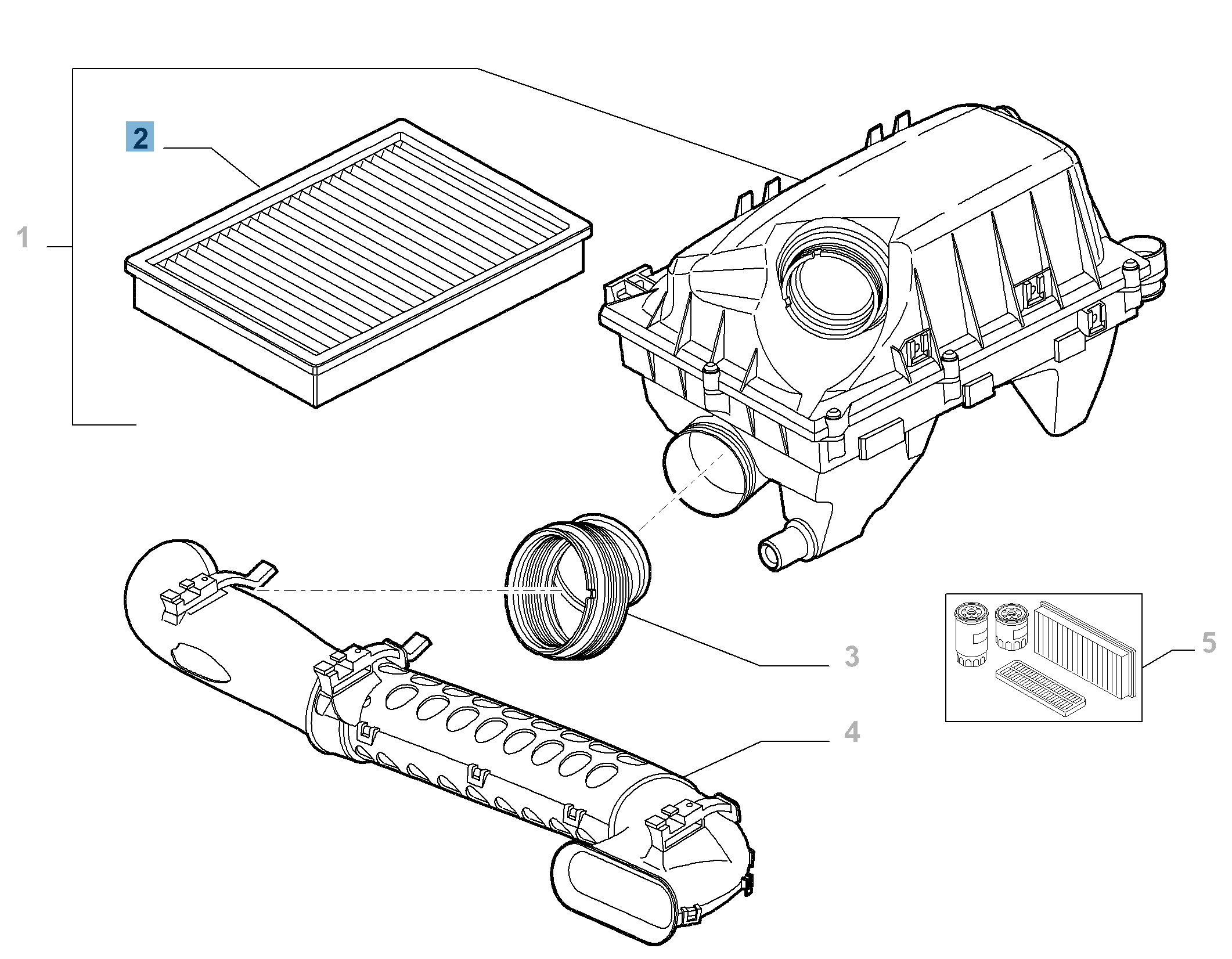 2
1
3
5
4