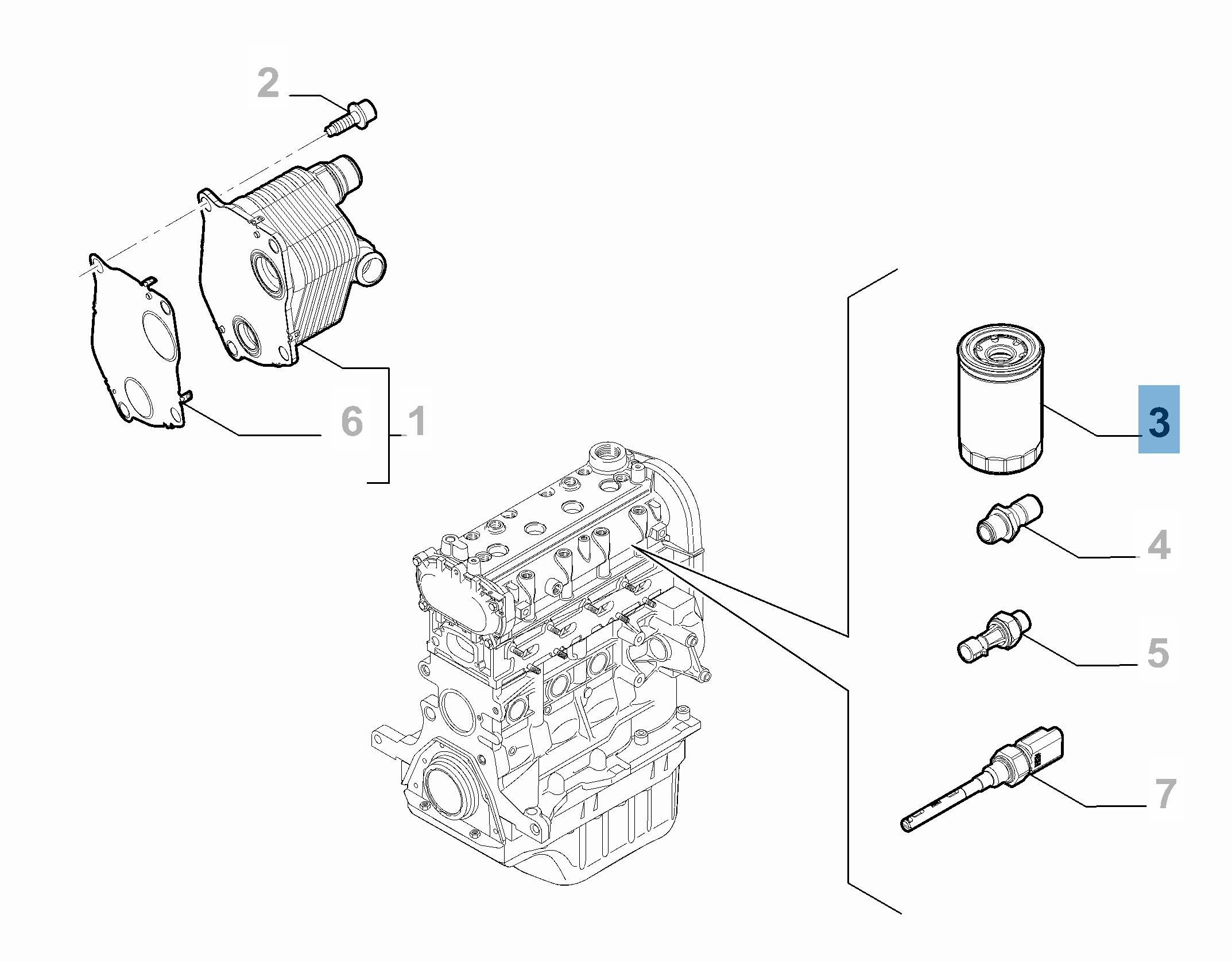 2
6
1
3
4
5
7