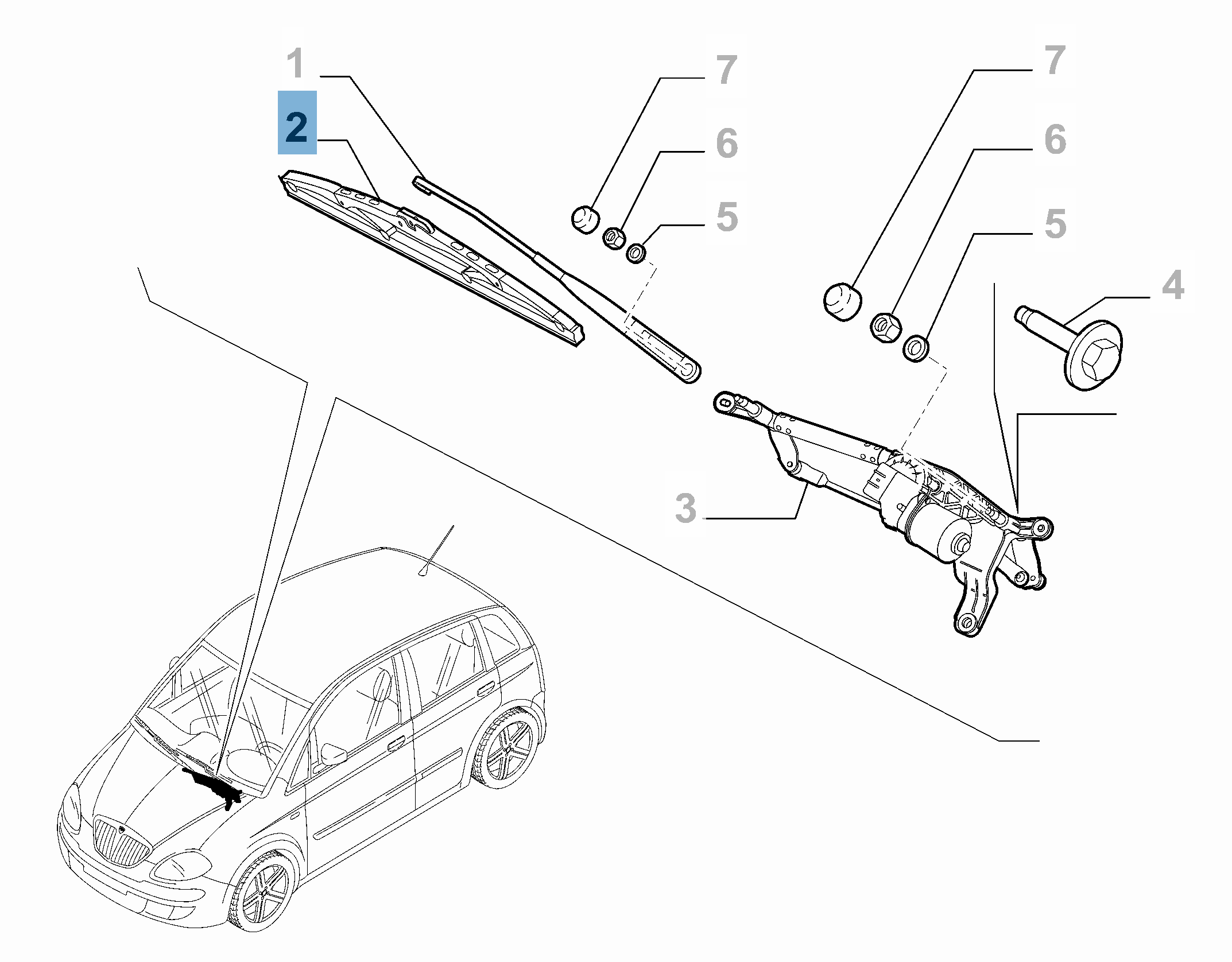 1
2
7
6
5
7
6
5
4
3